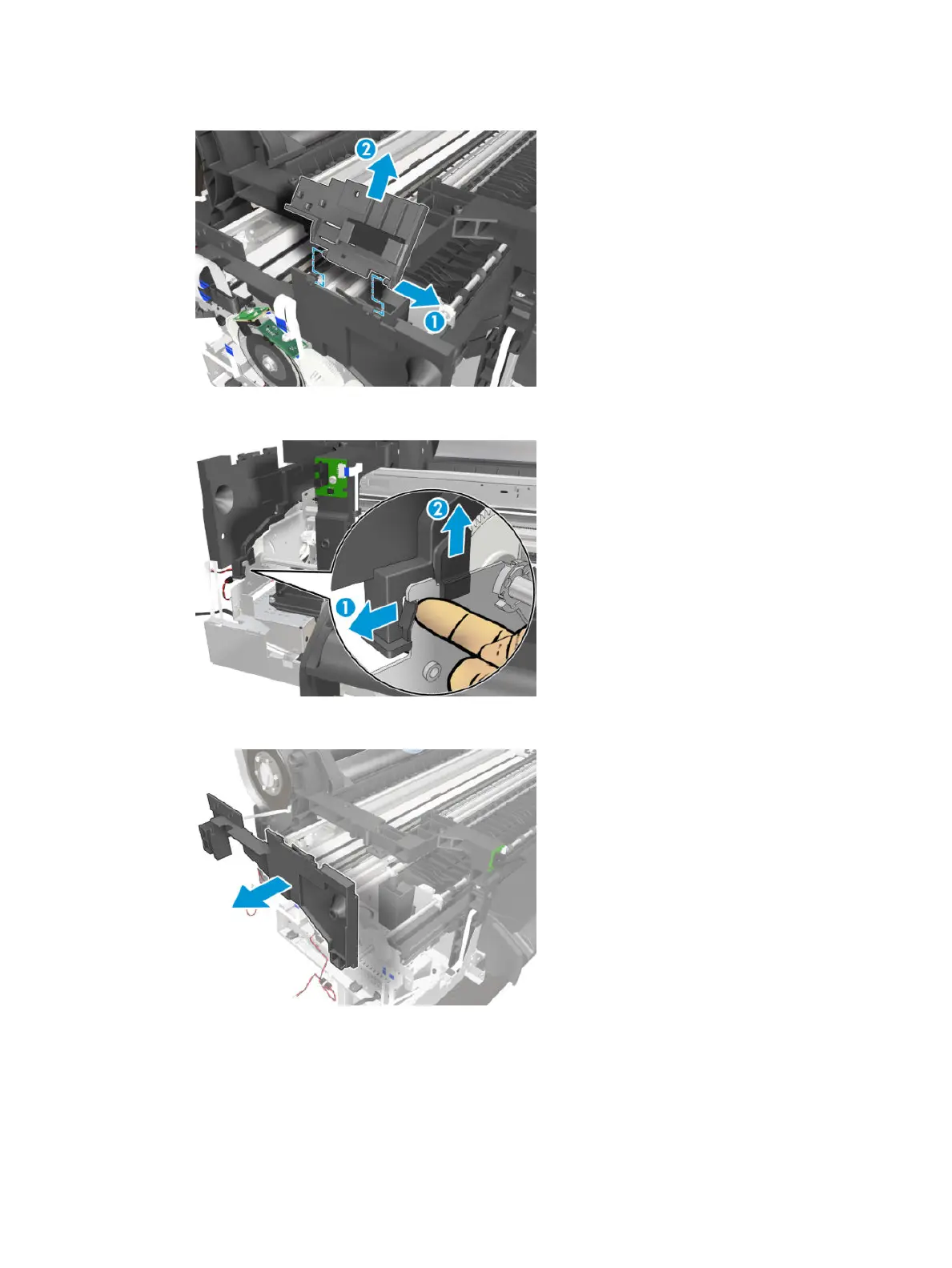 2
1
2
1