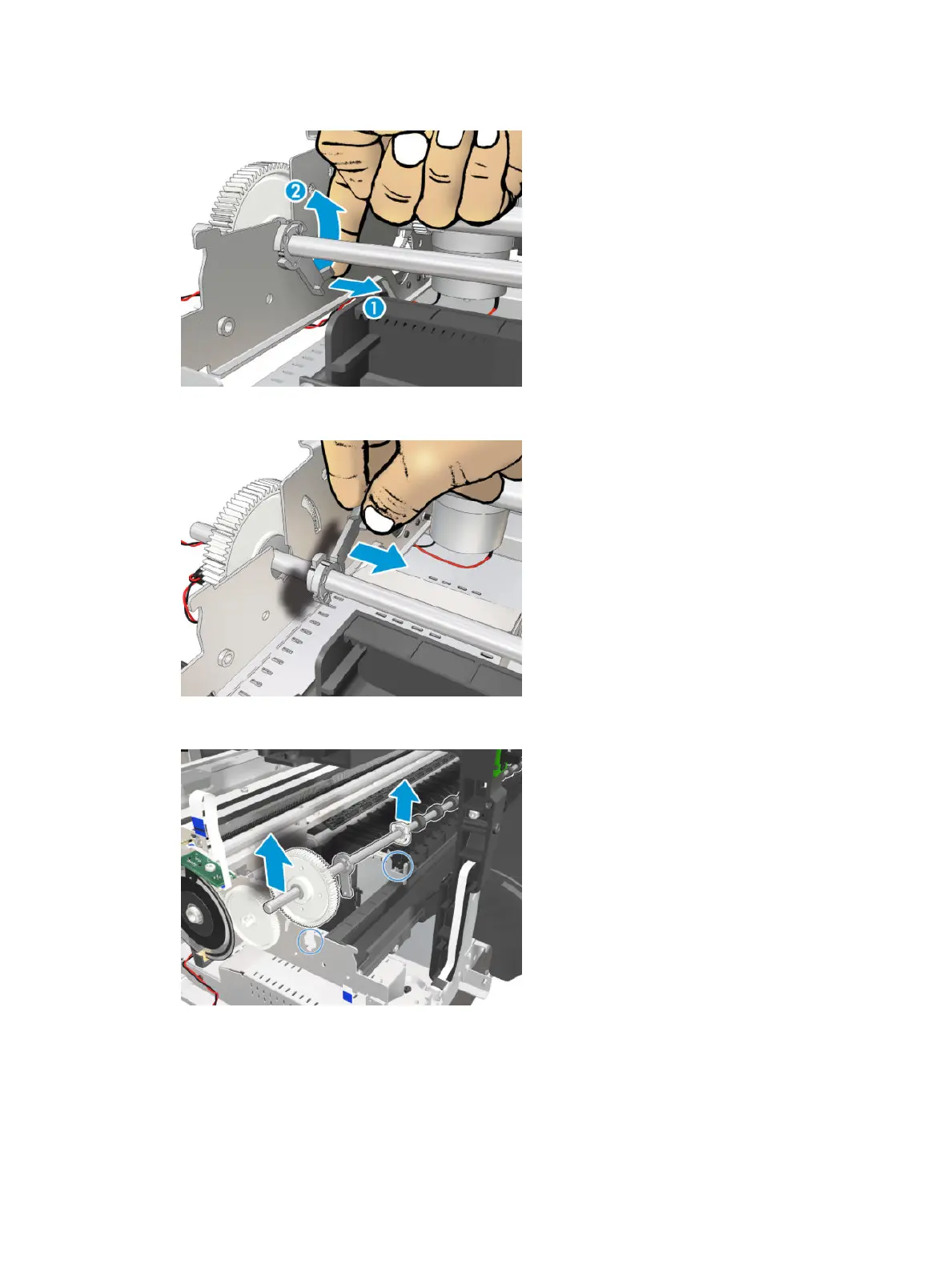 2

1