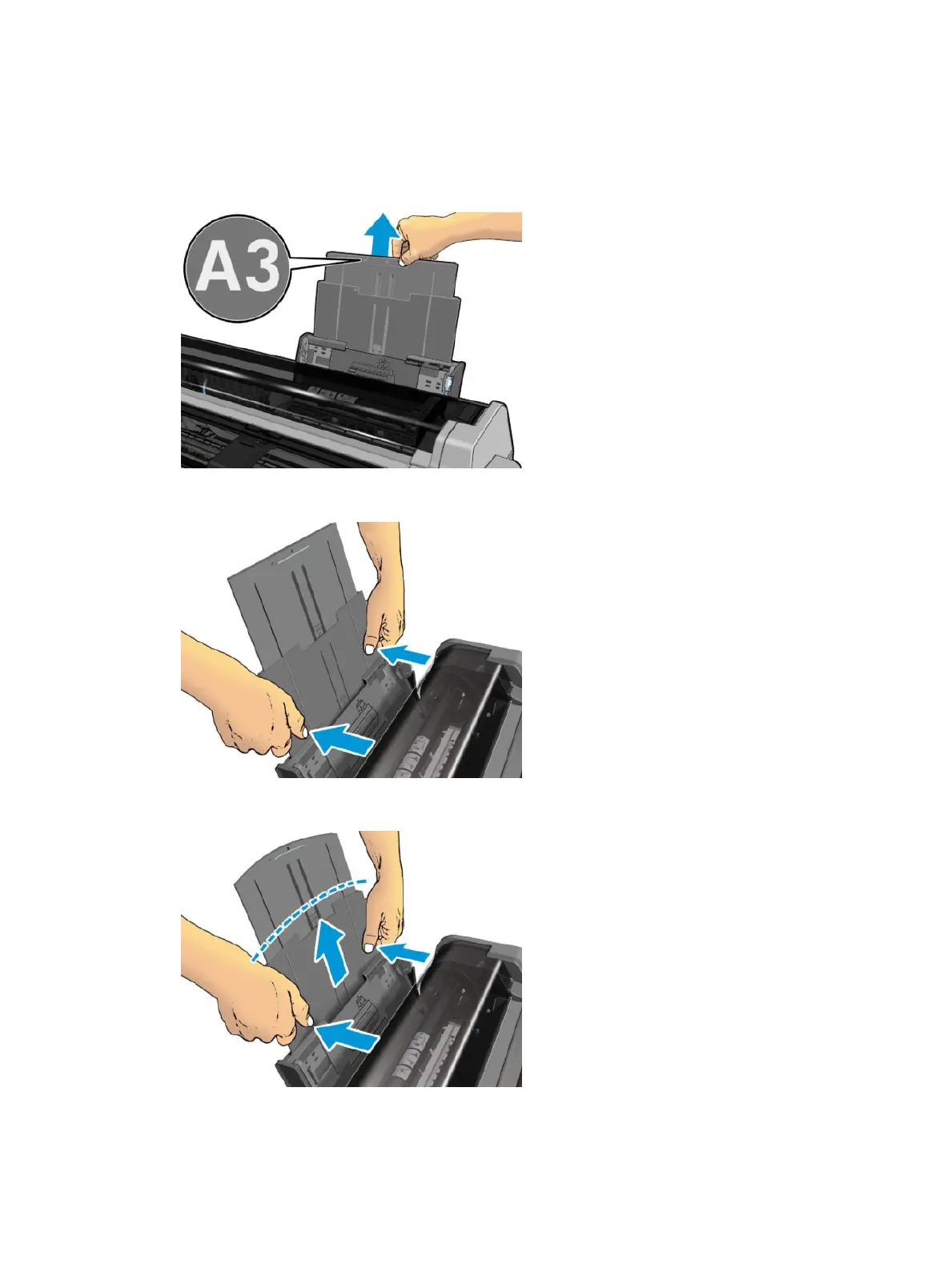 A3