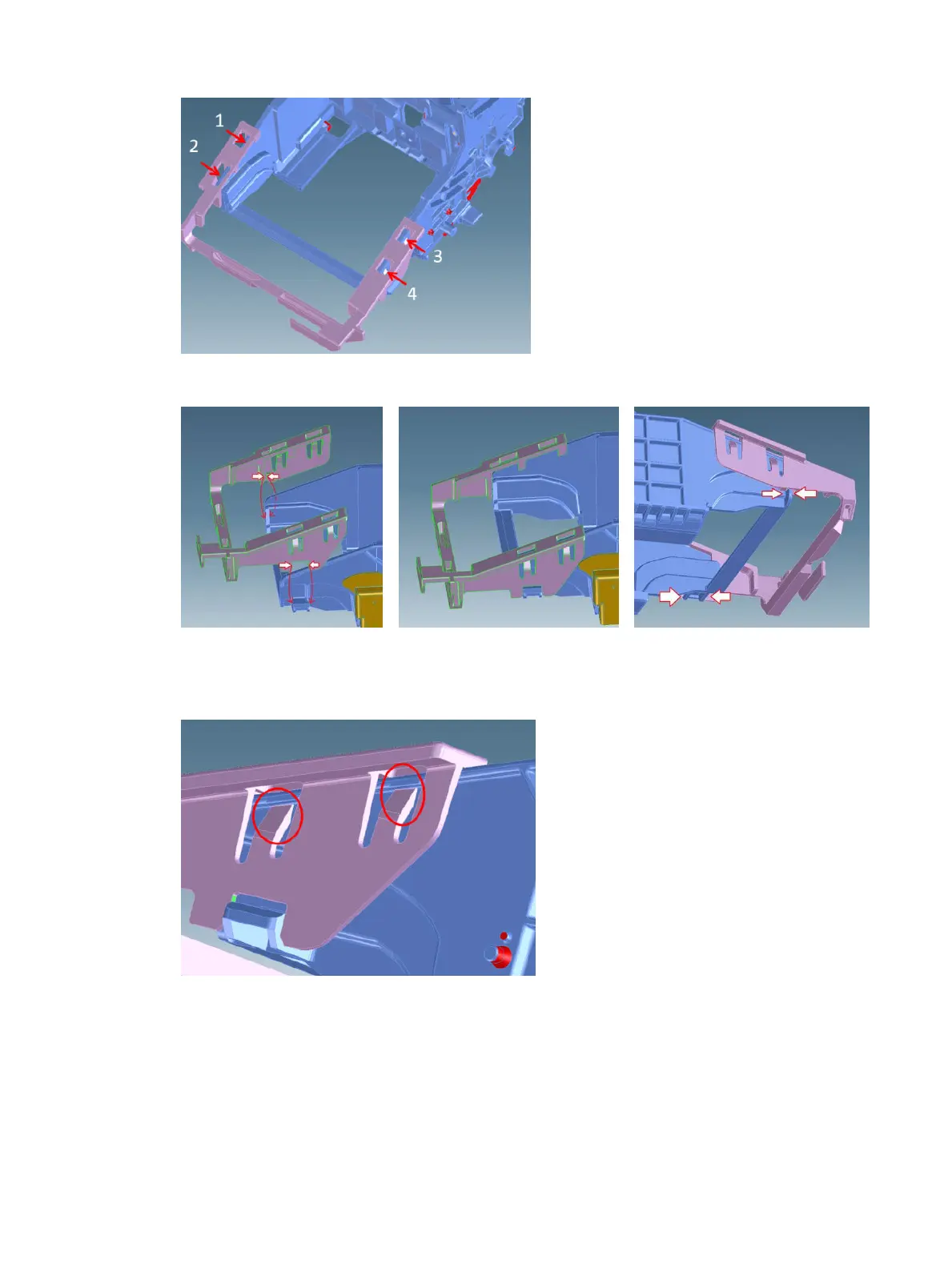 1
2
3
4