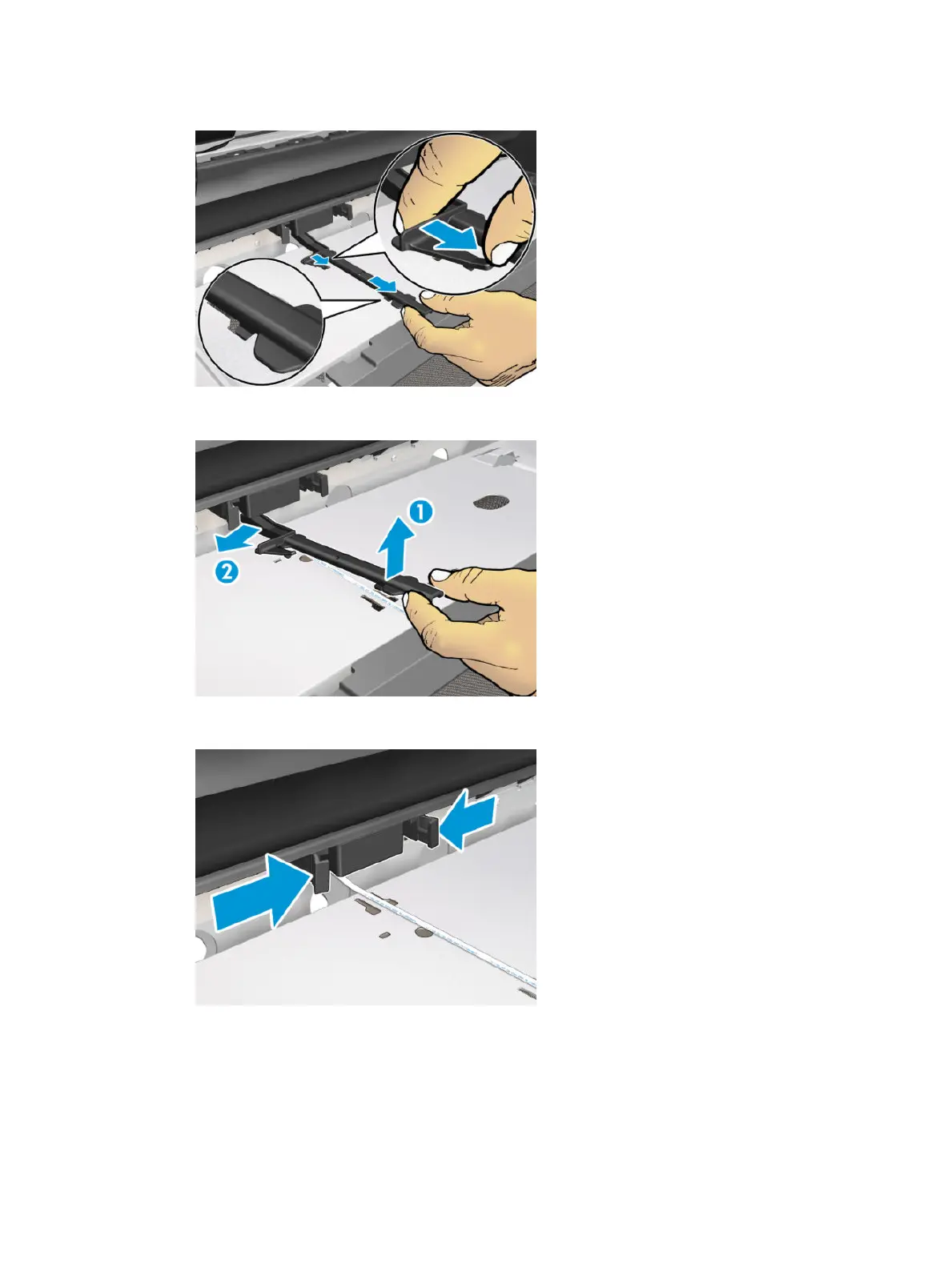 1

2