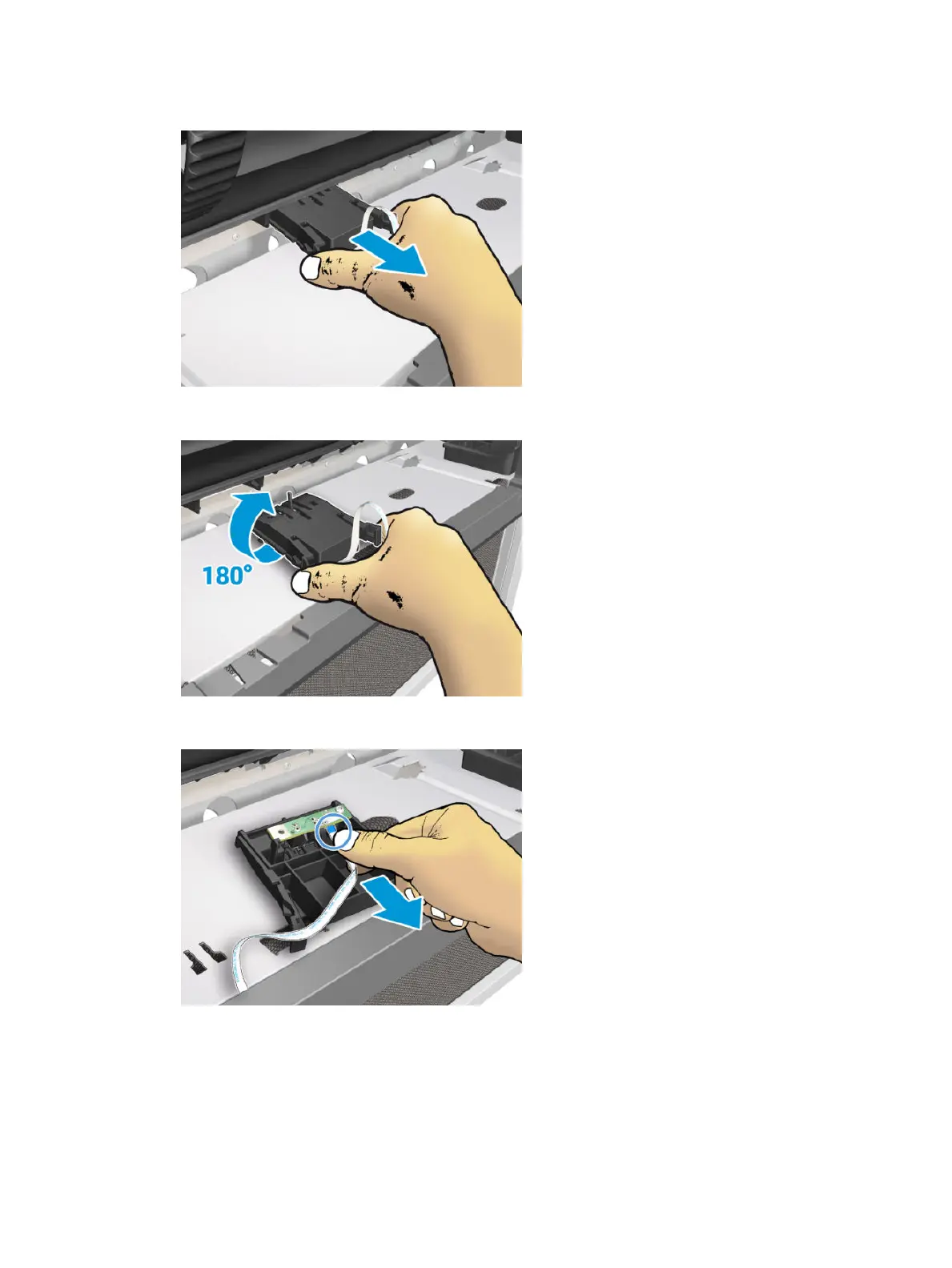 180°