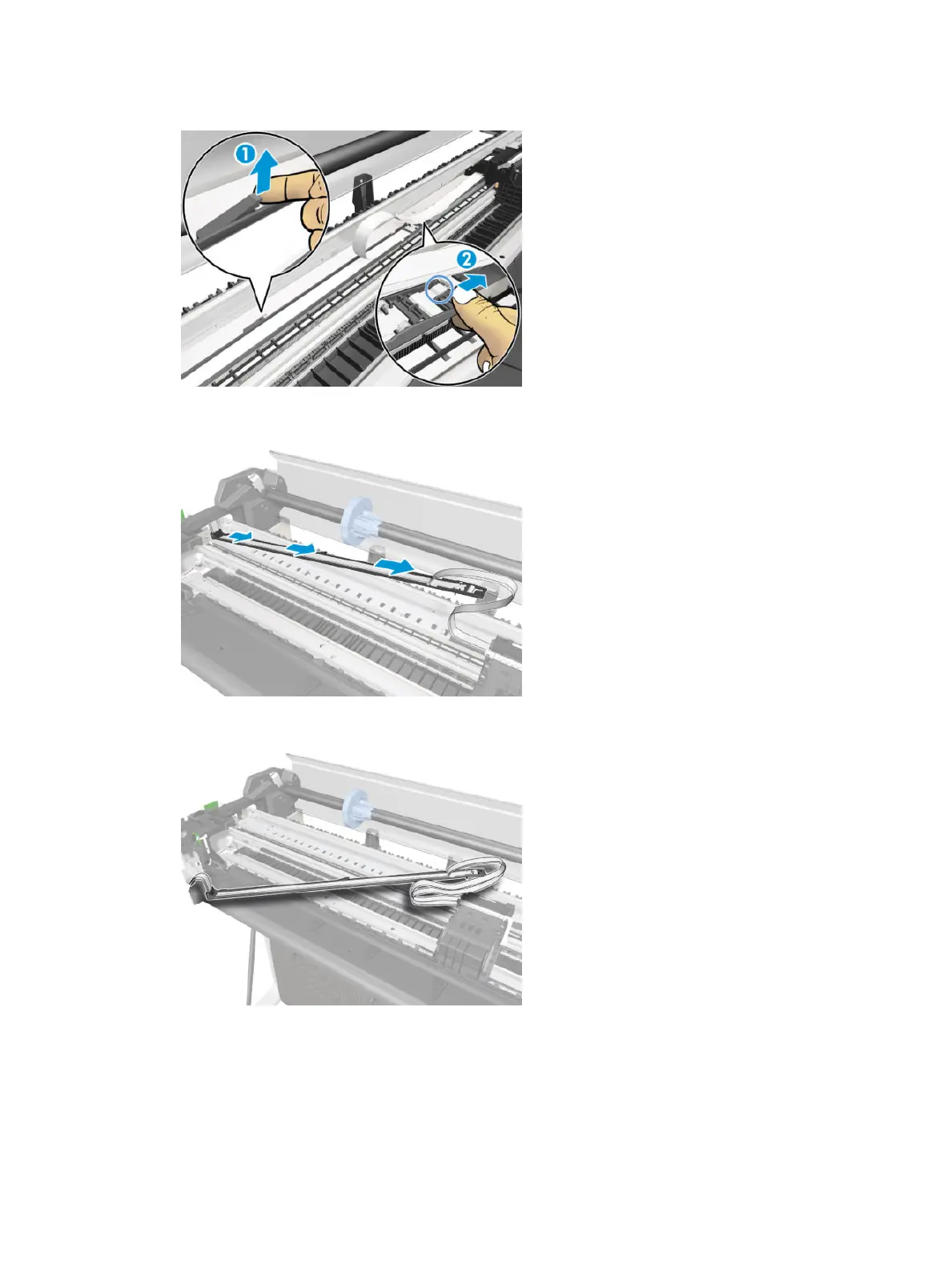 1

2