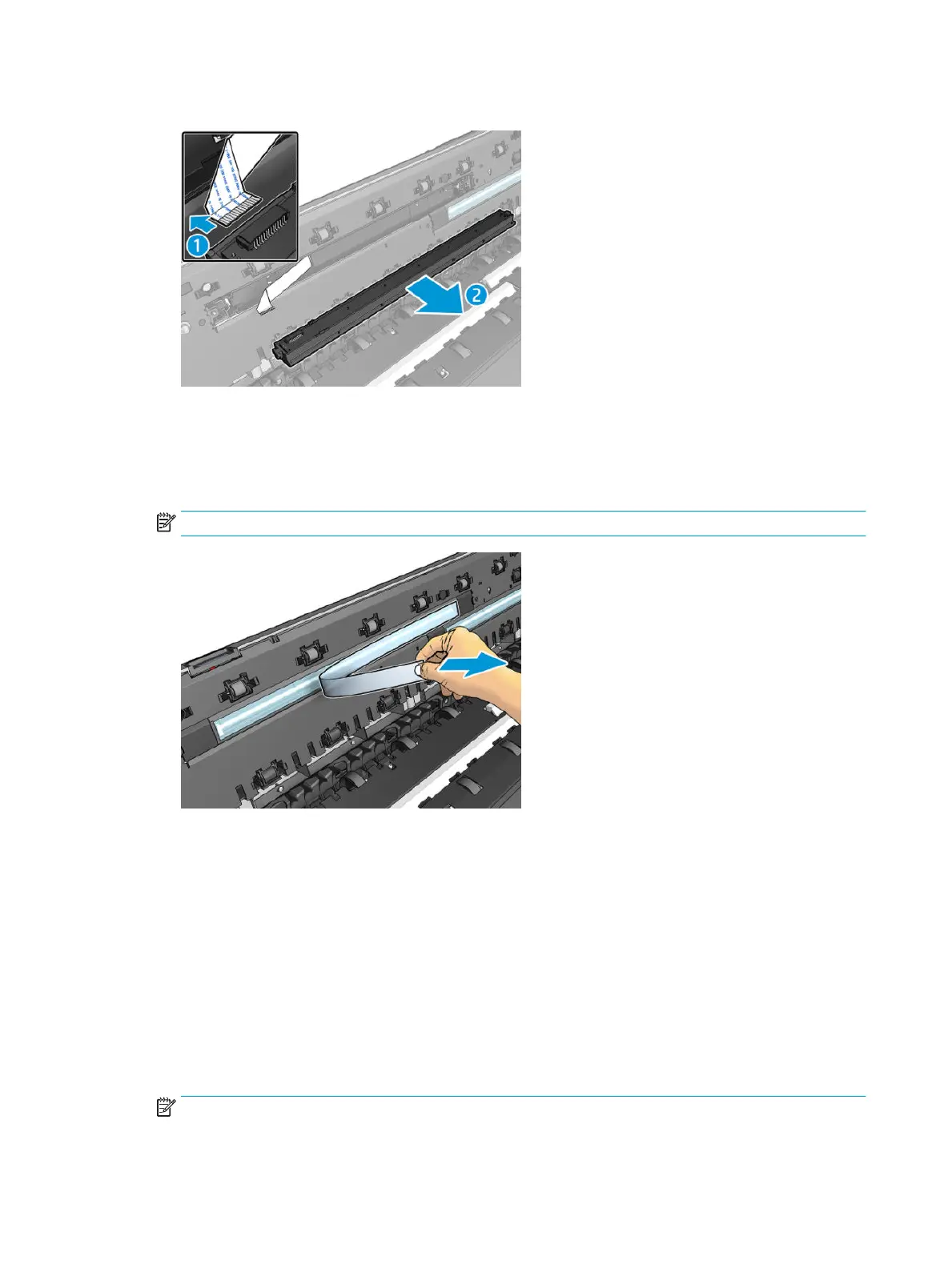 1

2