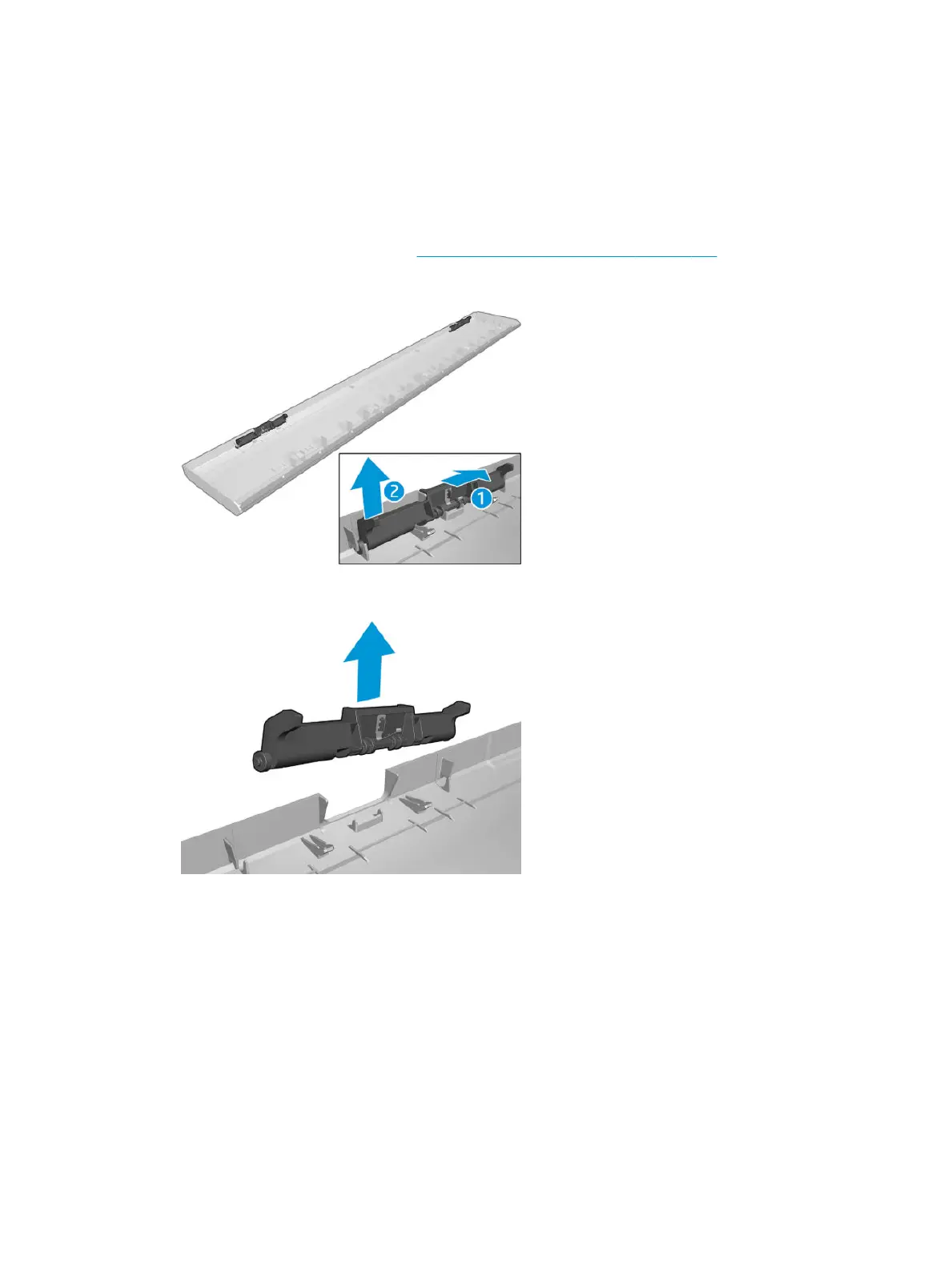 2

1