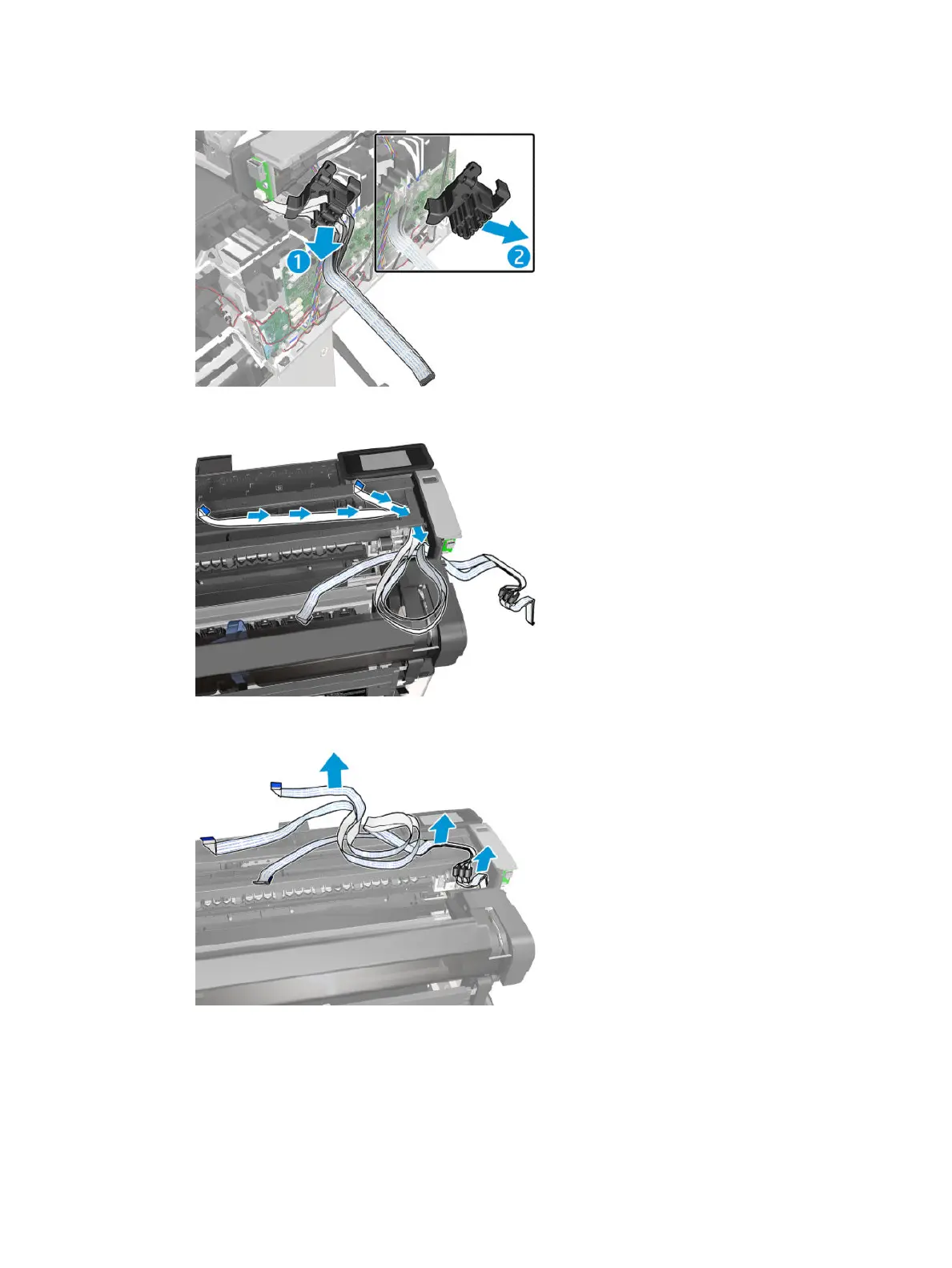 1
2