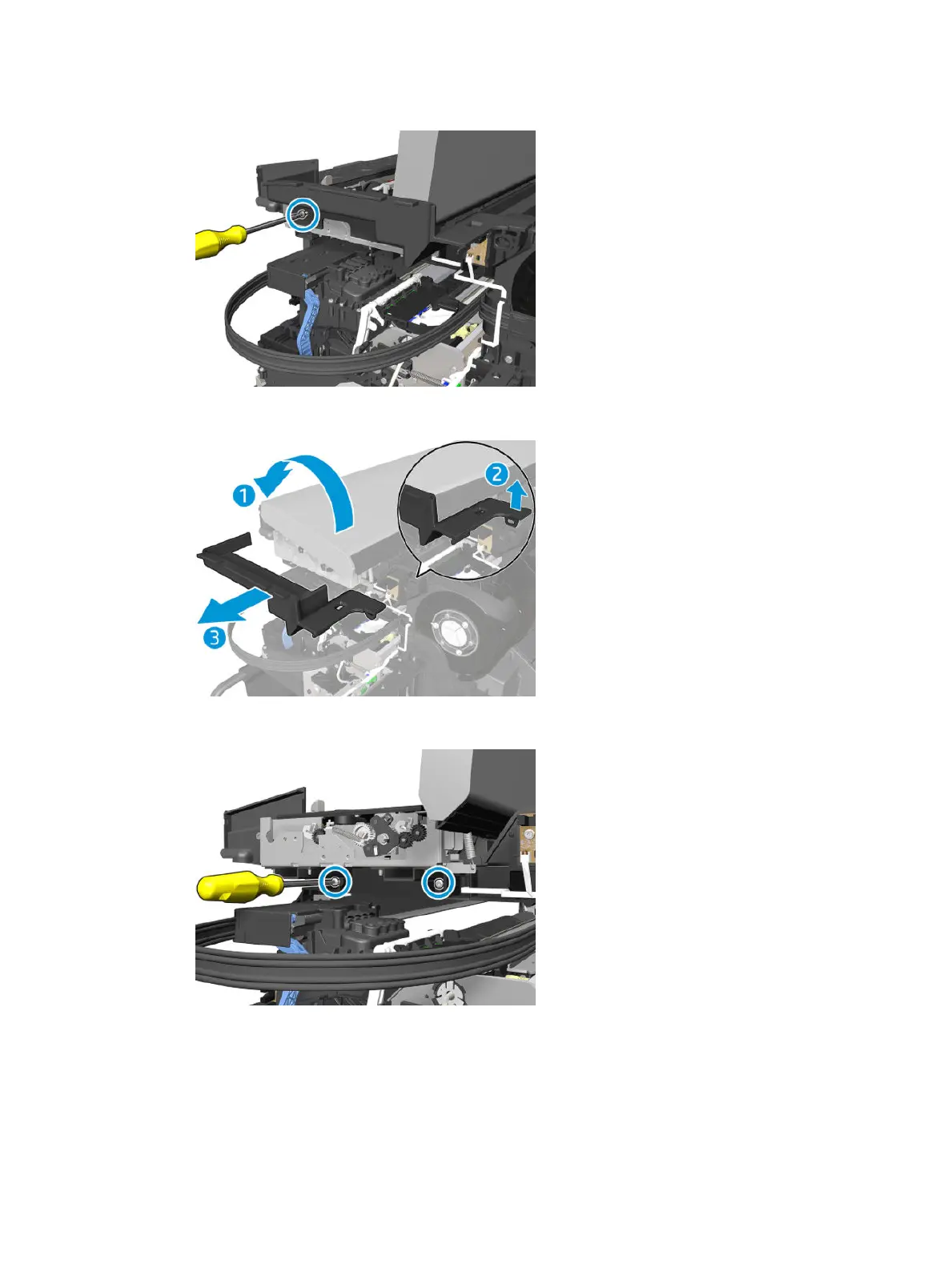 1

2

3