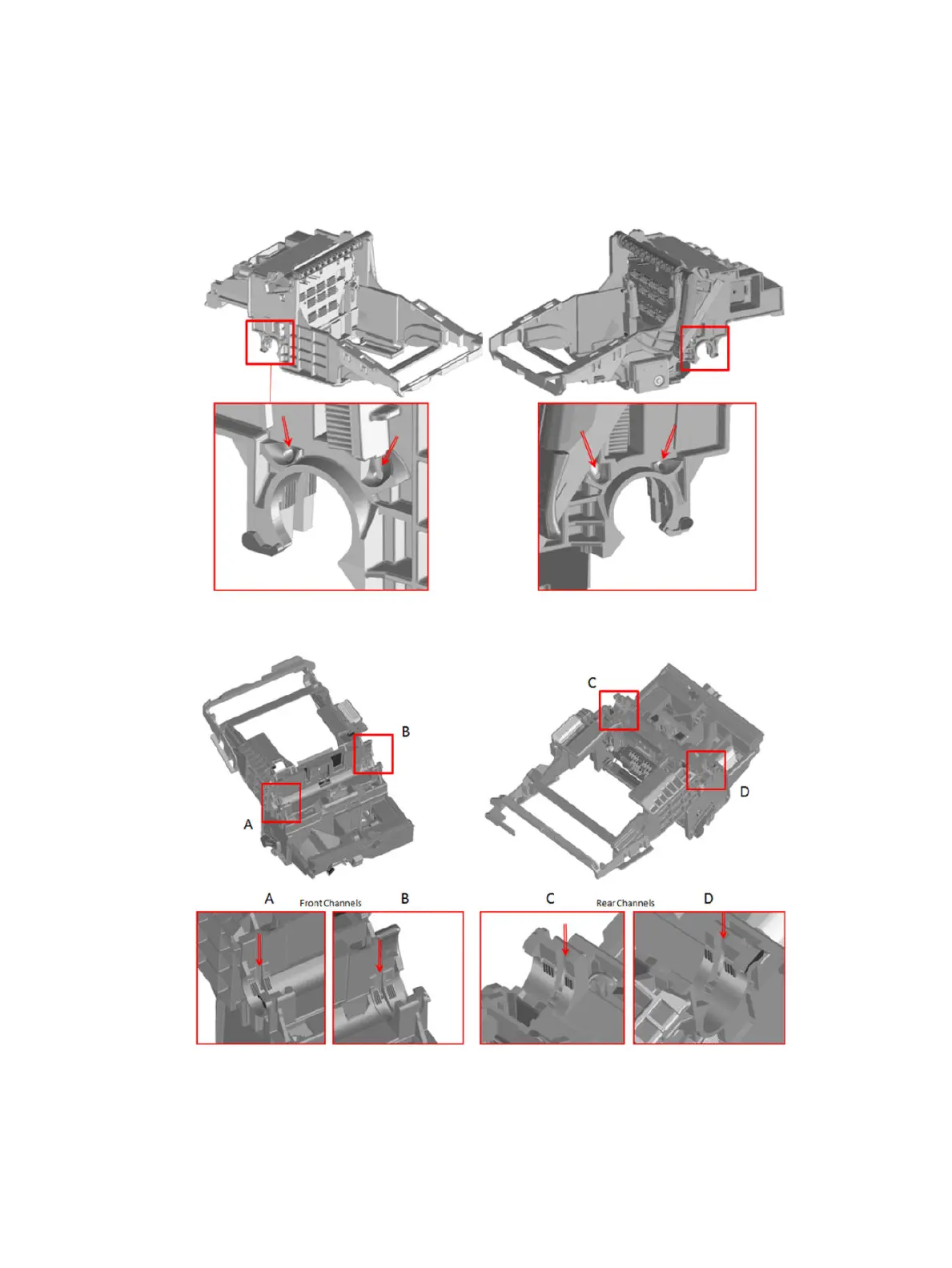 C

B

D

A

A Front Channels B

C Rear Channels D