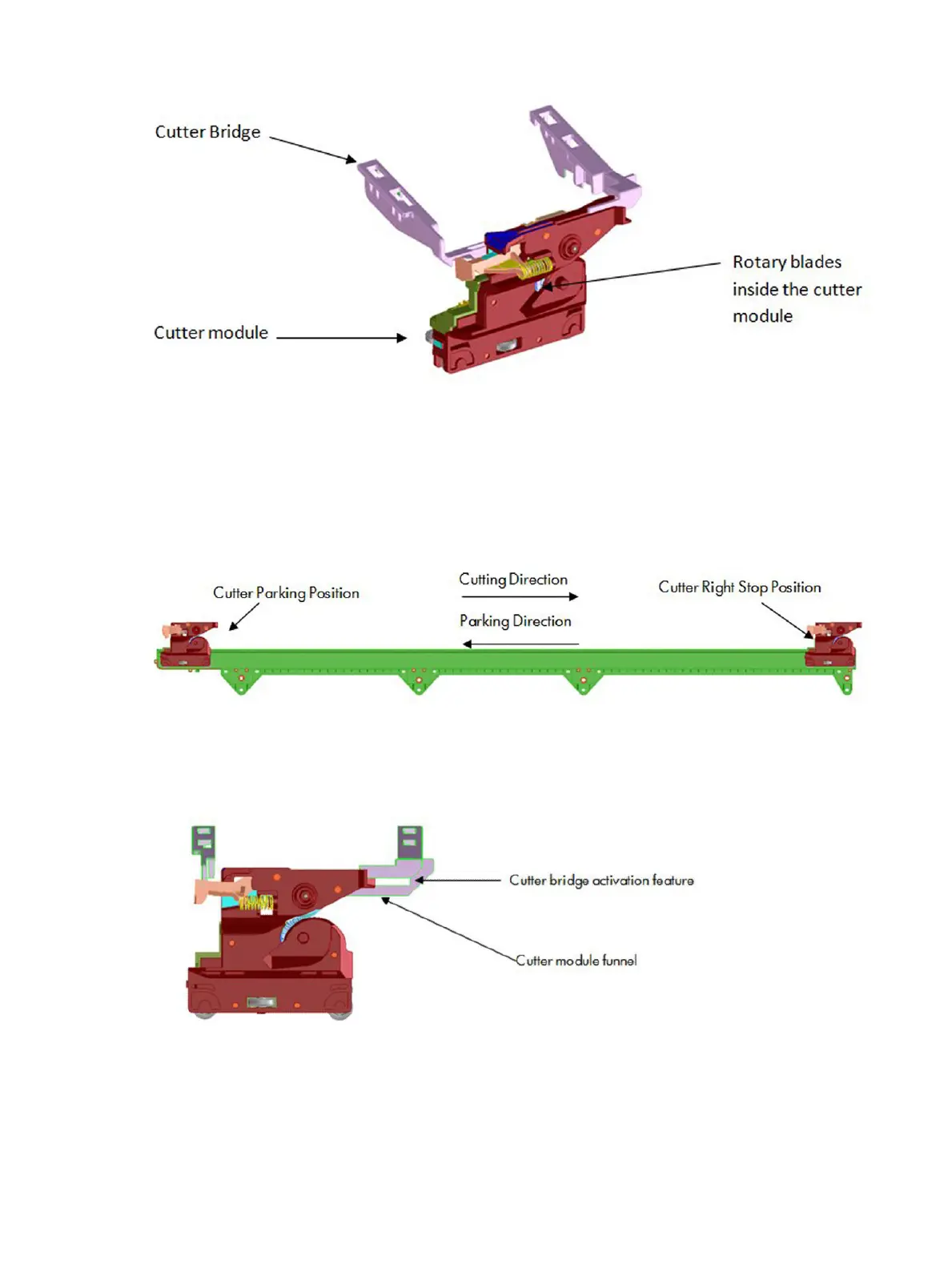 Cutter Bridge

Rotary blades inside the cutter module

Cutter module

Cutter Parking Position

Cutting Direction

Parking Direction

Cutter Right Stop Position

Cutter bridge activation feature

Cutter module funnel