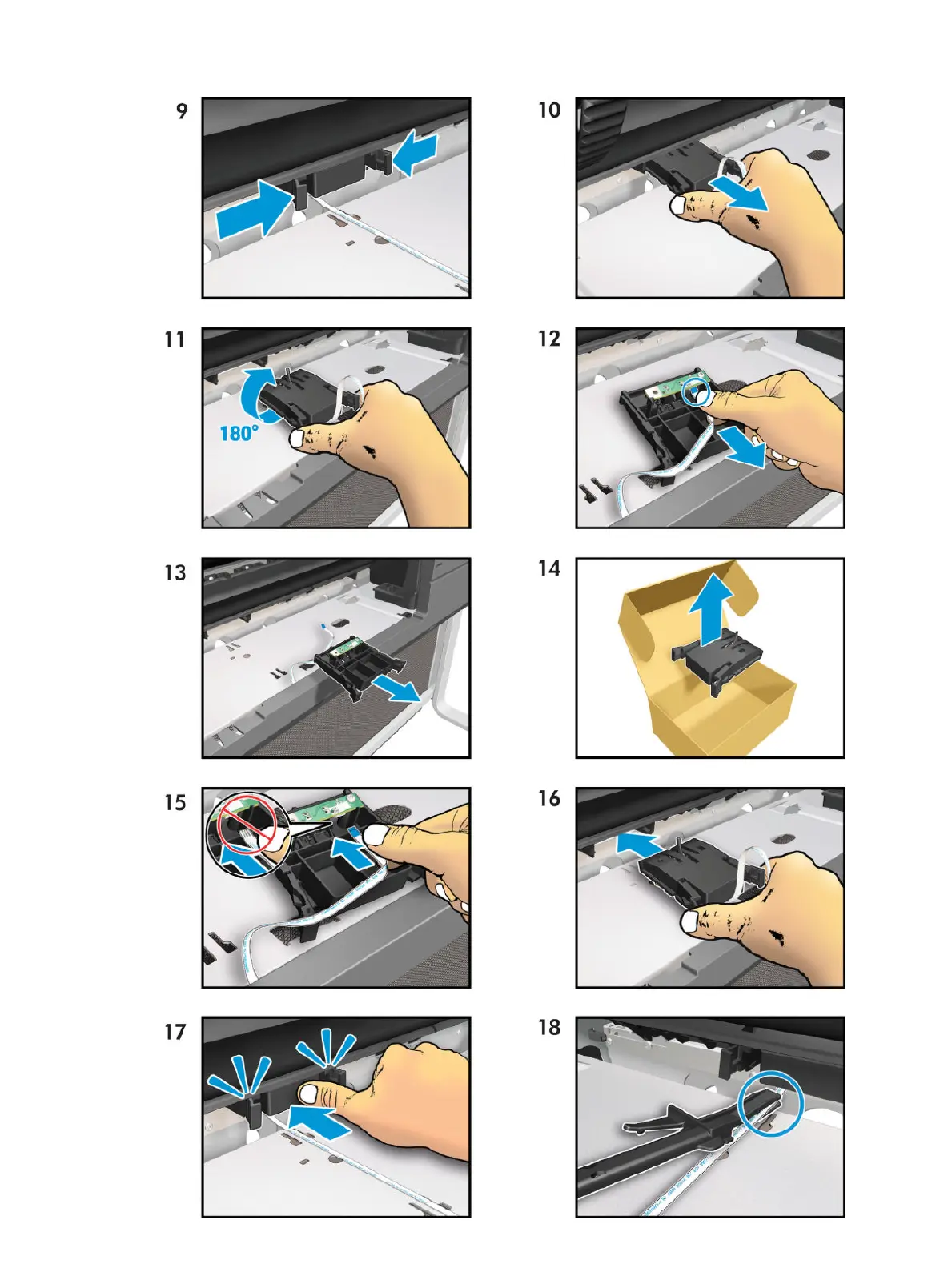 9

10

11

180°

12

13

14

15

16

17

18