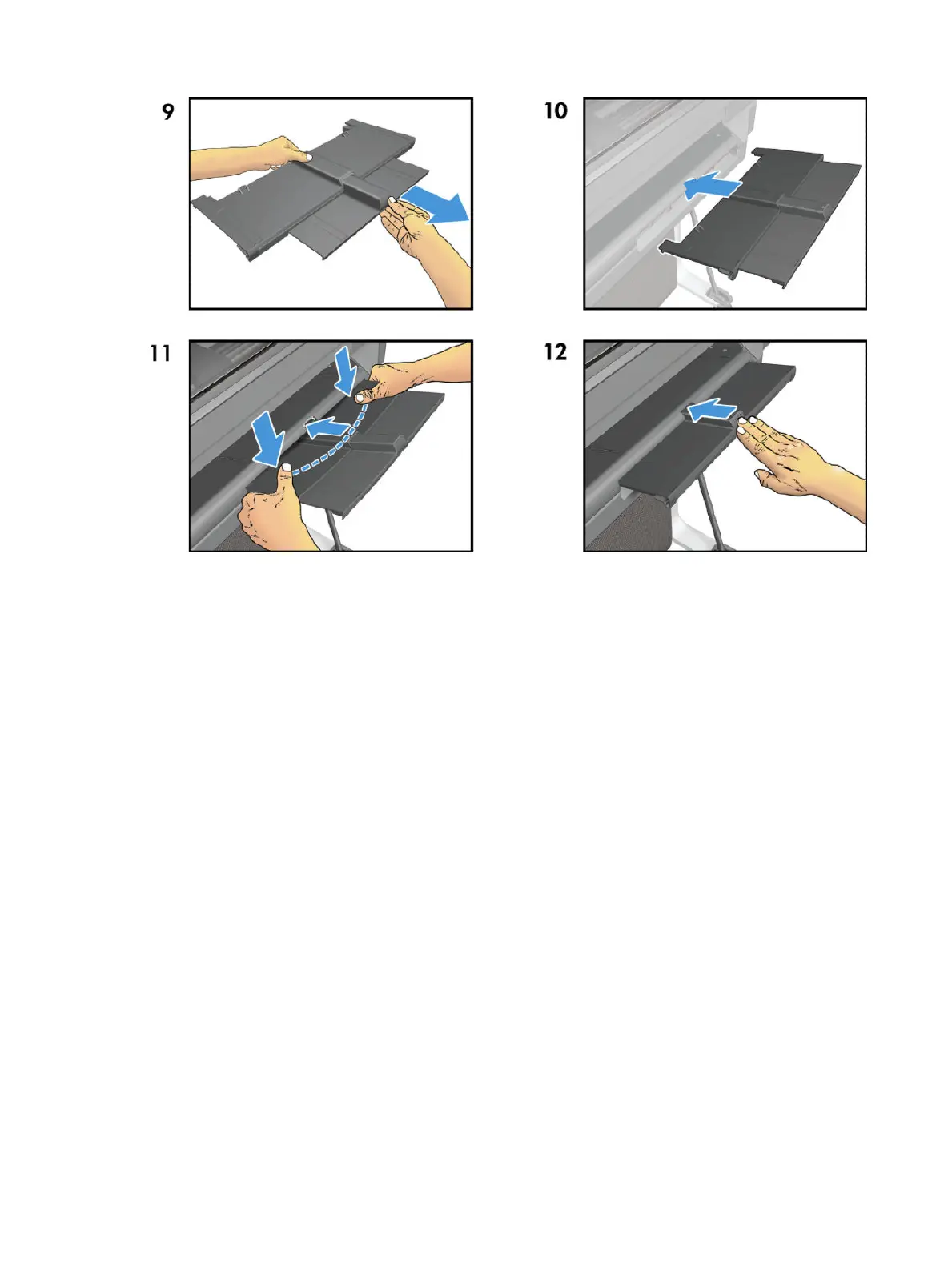 9

10

11

12