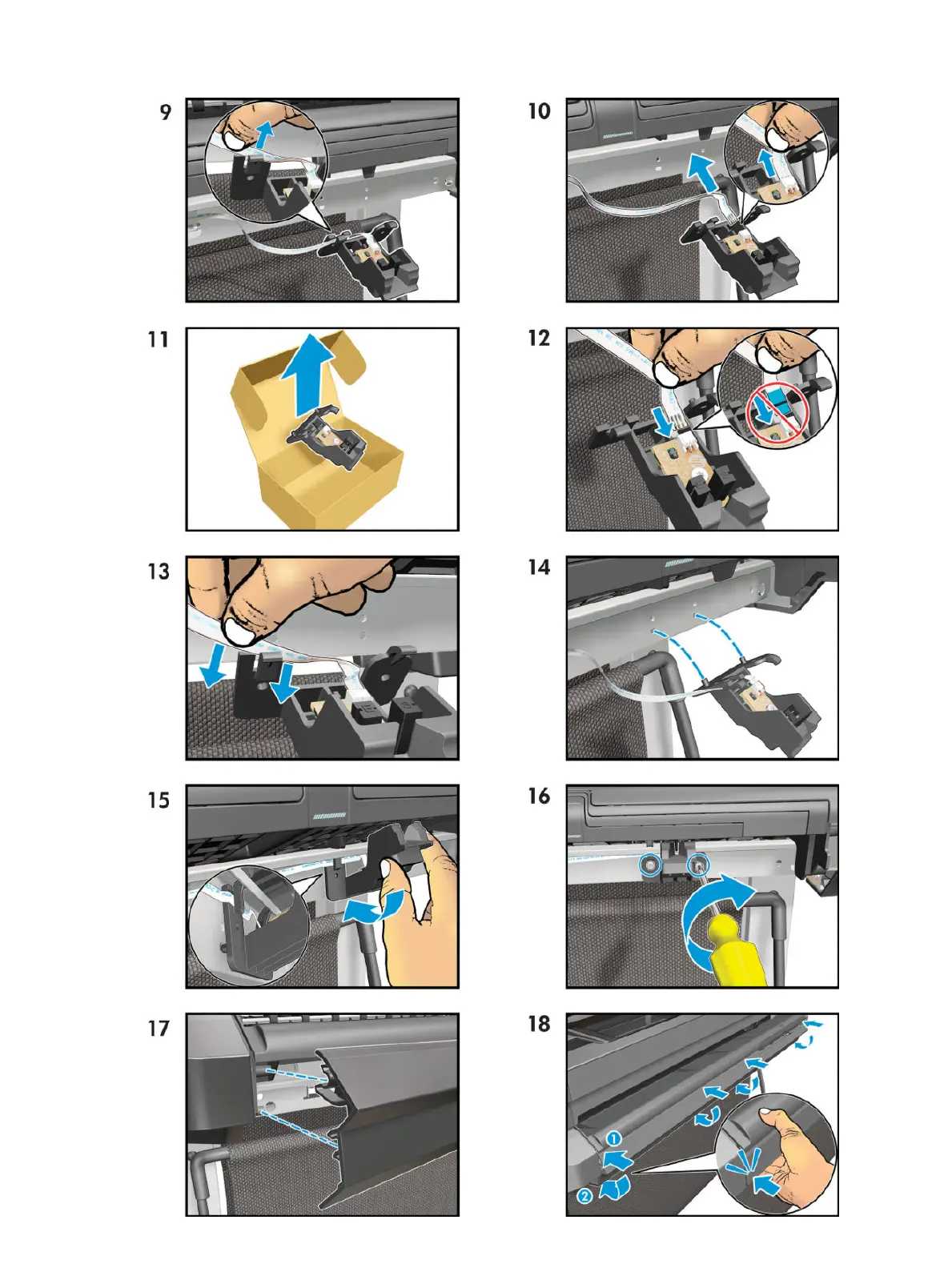 9

10

11

12

13

14

15

16

17

18

1

2