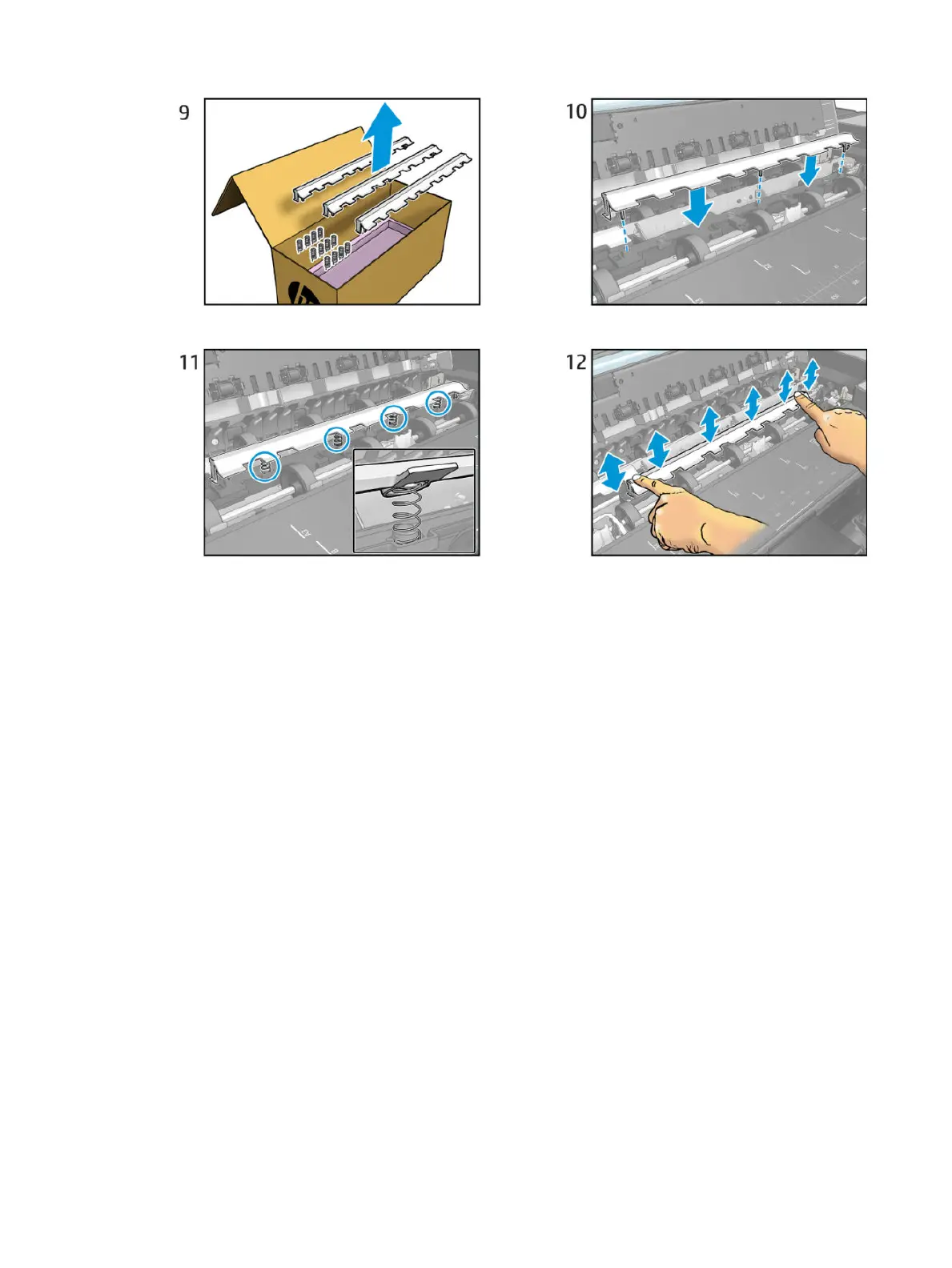 9

10

11

12