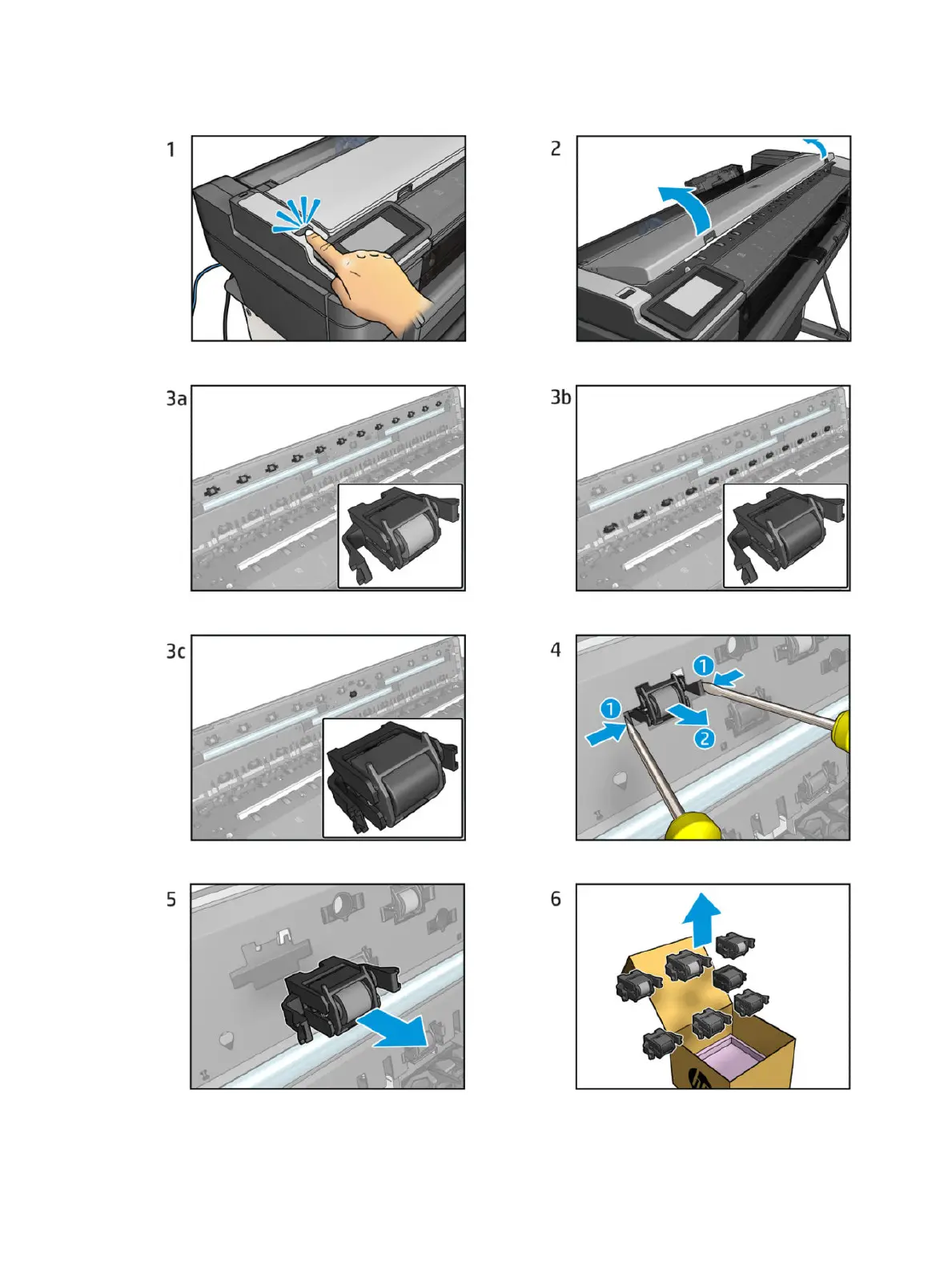 1

2

3a

3b

3c

4

1

1

2

5

6