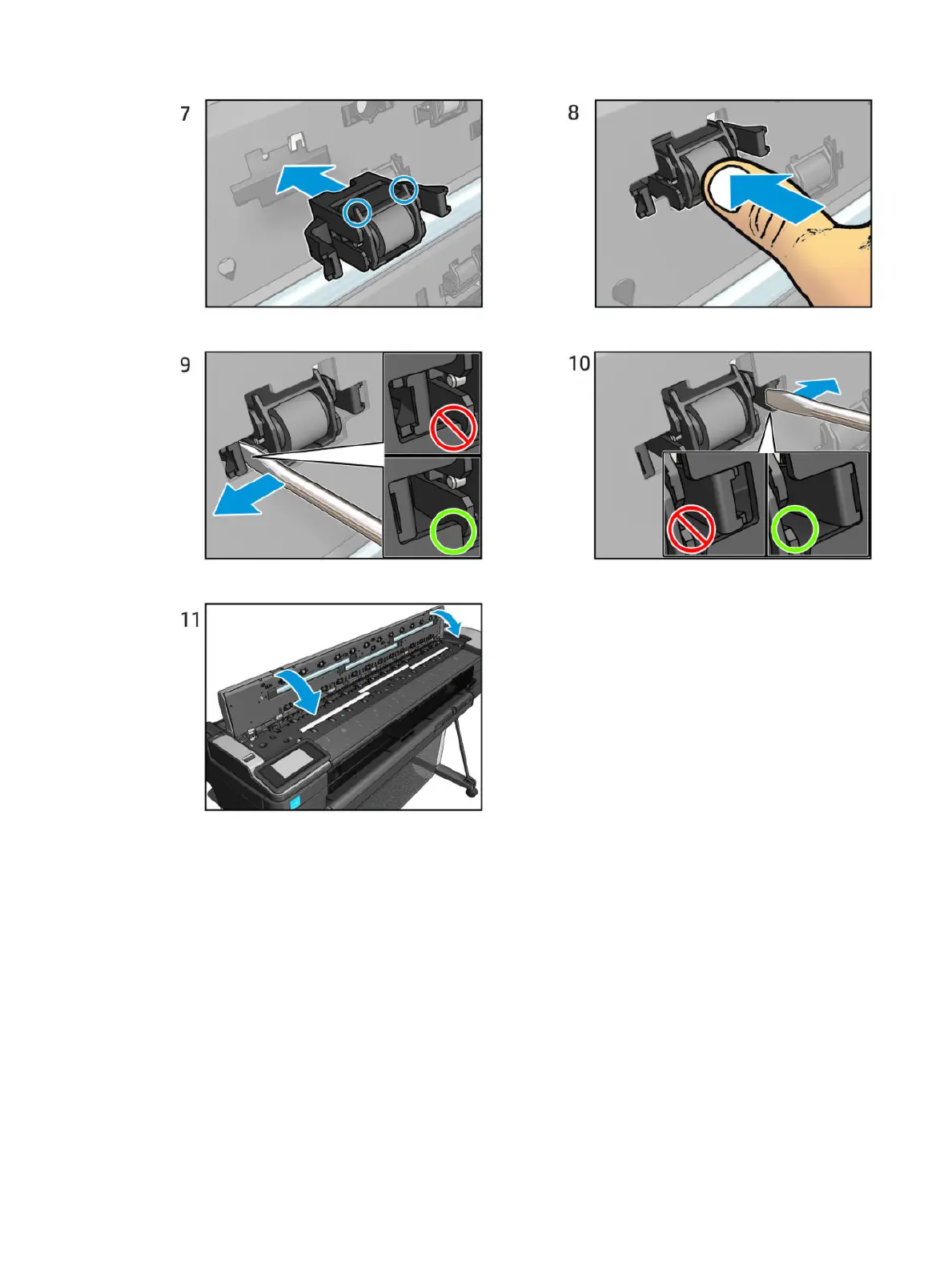 7

8

9

10

11