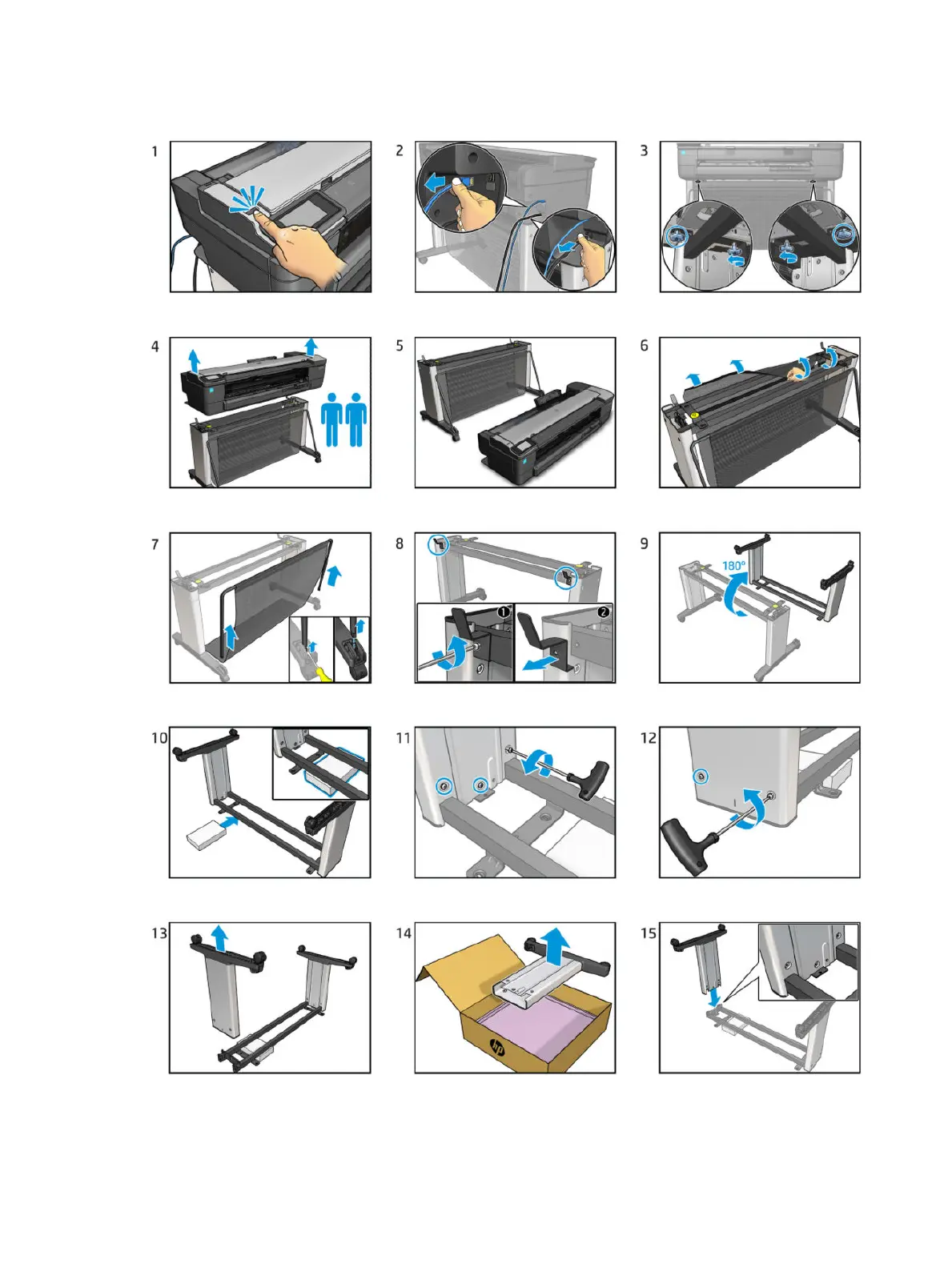 1

2

3

4

5

6

7

8

1

2

9

180°

10

11

12

13

14

hp

15