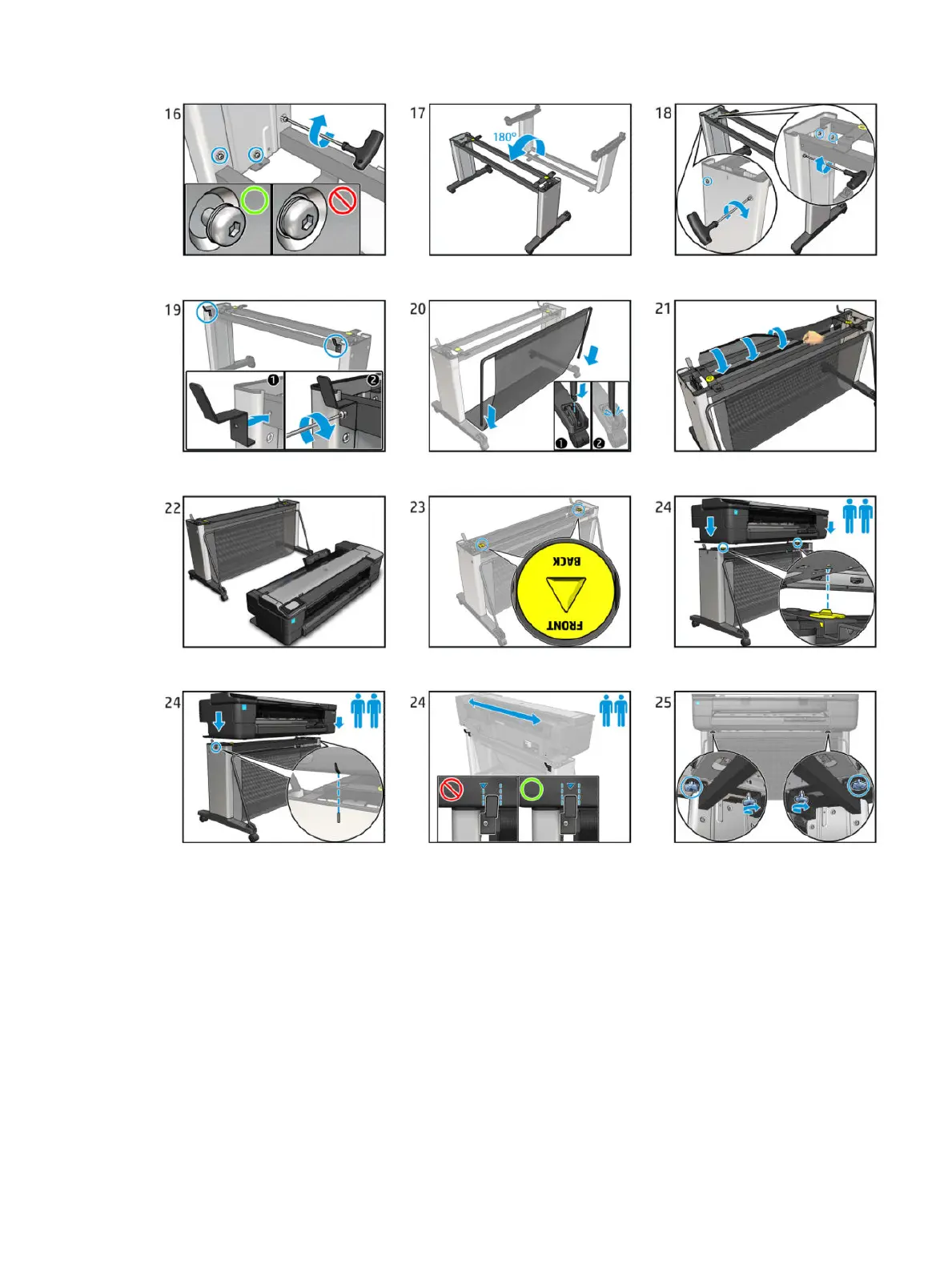 16

17

180°

18

19

1

2

20

1

2

21

22

23

BACK

FRONT

24

24

24

25