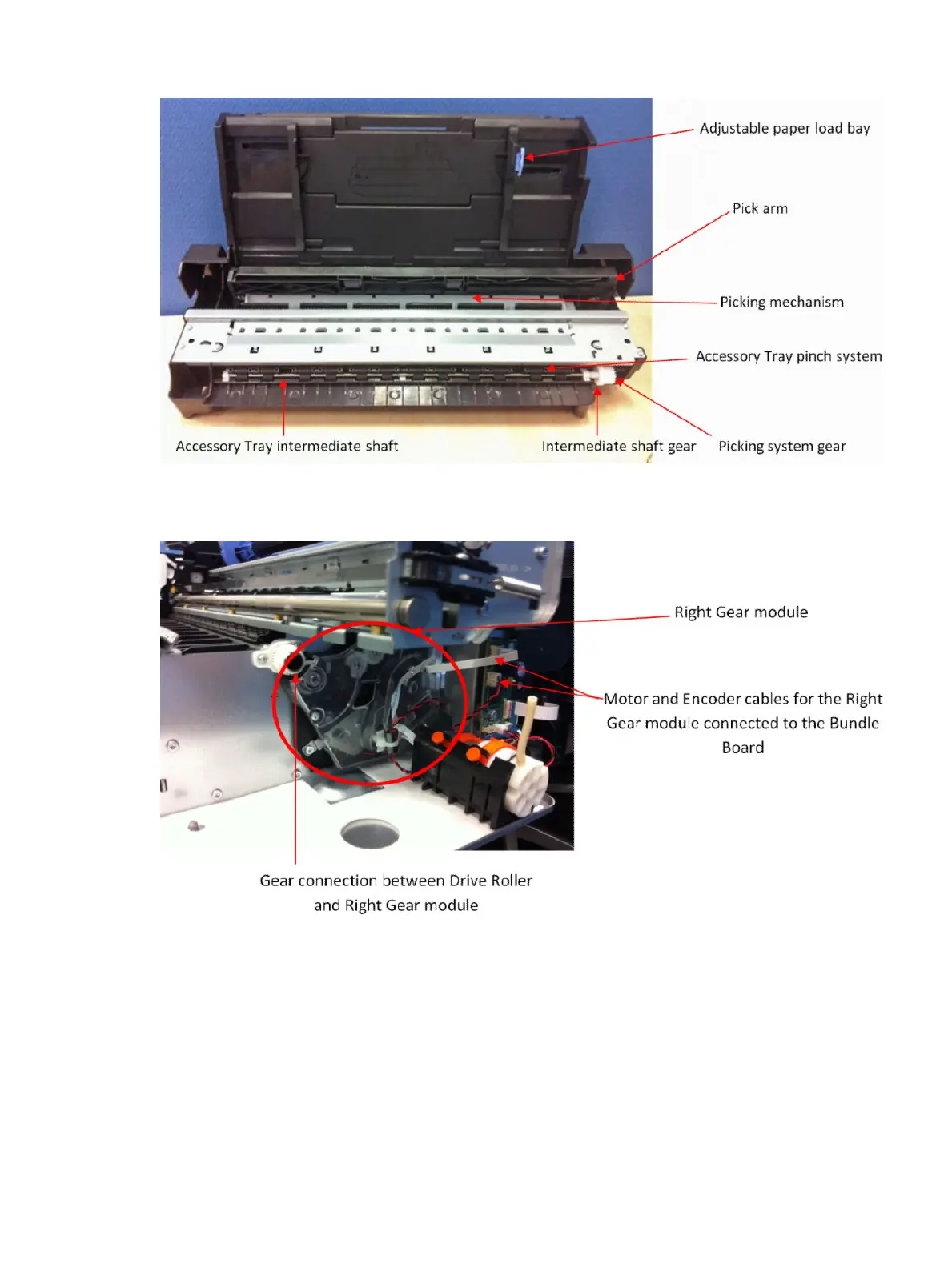 Adjustable paper load bay

Pick arm

Picking mechanism

Accessory Tray pinch system

Accessory Tray intermediate shaft

Intermediate shaft gear

Picking system gear

Right Gear module

Motor and Encoder cables for the Right Gear module connected to the Bundle Board

Gear connection between Drive Roller and Right Gear module