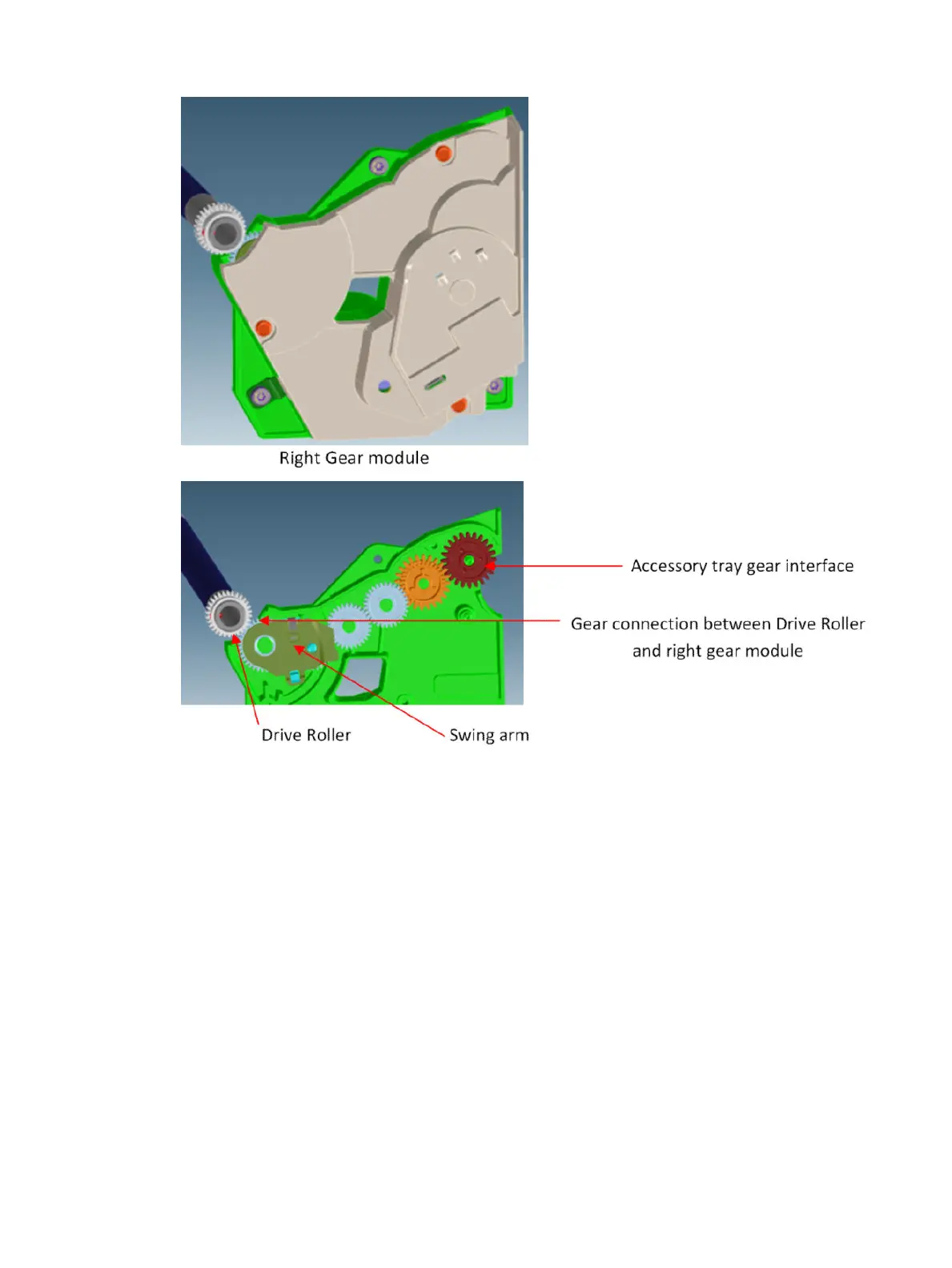 Right Gear module

Accessory tray gear interface

Gear connection between Drive Roller and right gear module

Drive Roller

Swing arm