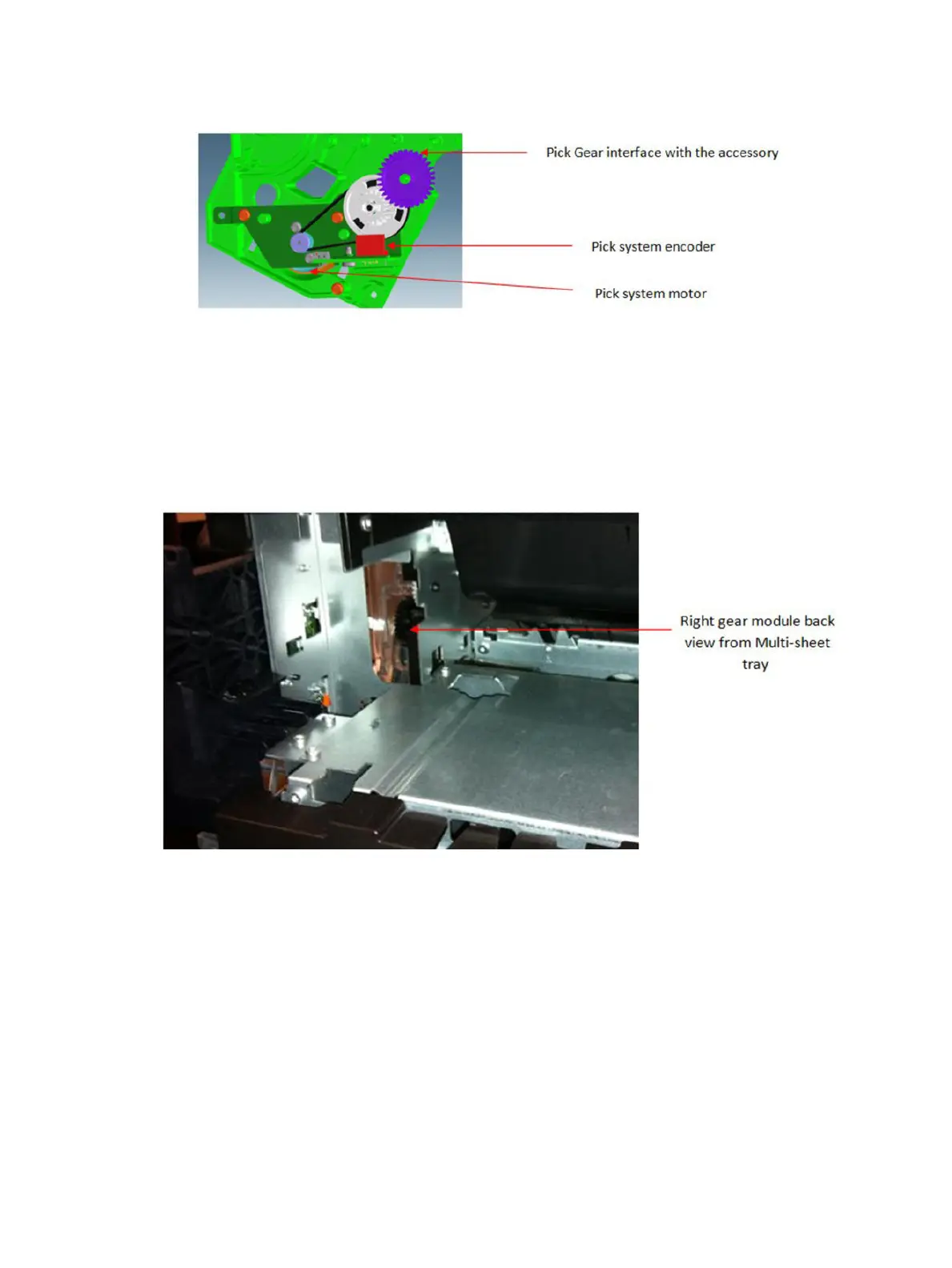 Pick Gear interface with the accessory

Pick system encoder

Pick system motor

Right gear module back view from Multi-sheet tray