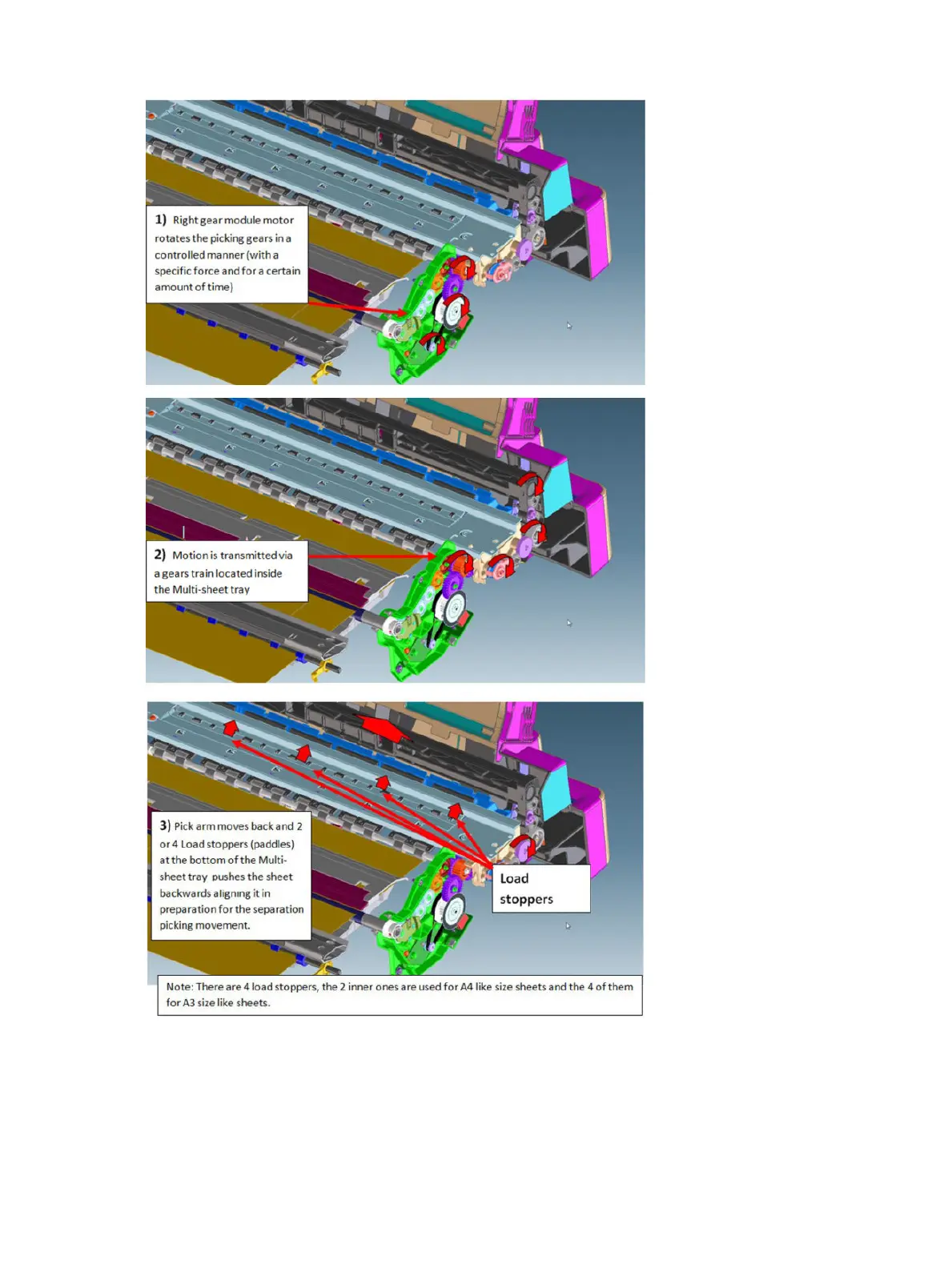 1) Right gear module motor rotates the picking gears in a controlled manner (with a specific force and for a certain amount of time)

2) Motion is transmitted via a gears train located inside the Multi-sheet tray

3) Pick arm moves back and 2 or 4 Load stoppers (paddles) at the bottom of the Multi-sheet tray pushes the sheet backwards aligning it in preparation for the separation picking movement.

Load stoppers

Note: There are 4 load stoppers, the 2 inner ones are used for A4 like size sheets and the 4 of them for A3 size like sheets.