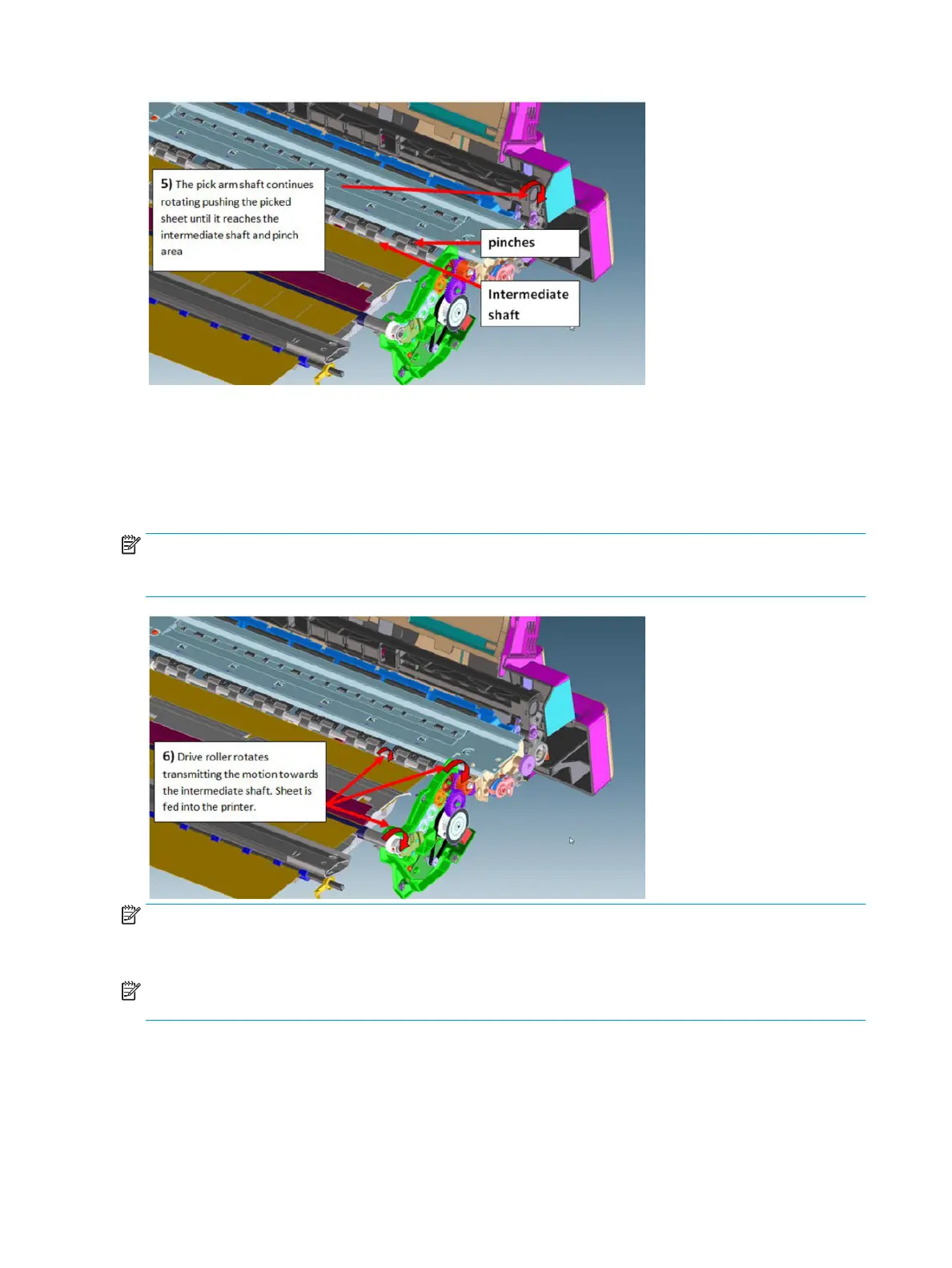 5) The pick arm shaft continues rotating pushing the picked sheet until it reaches the intermediate shaft and pinch area

pinches

Intermediate shaft

6) Drive roller rotates transmitting the motion towards the intermediate shaft. Sheet is fed into the printer.