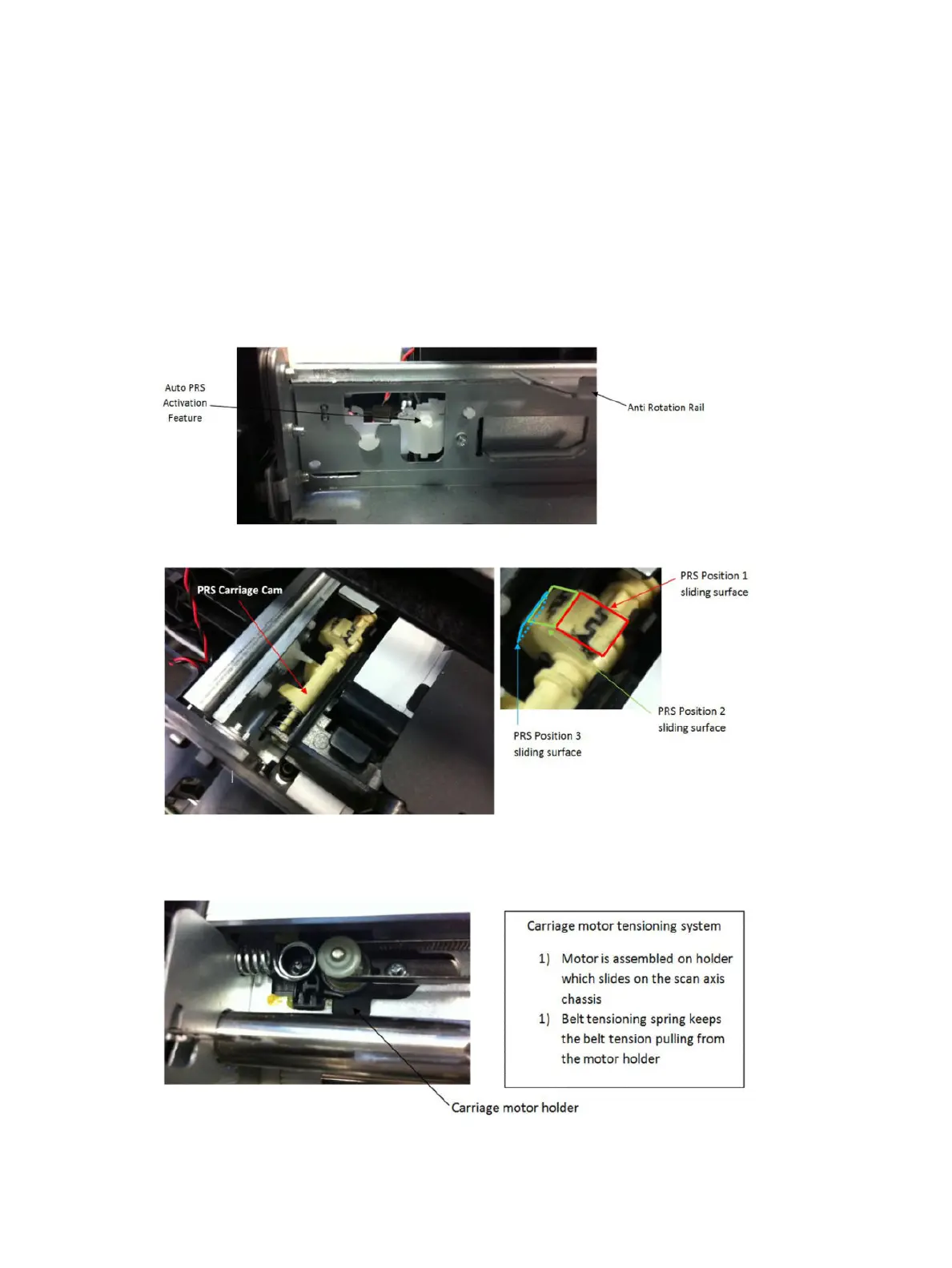 Auto PRS Activation Feature

Anti Rotation Rail

PRS Carriage Cam

PRS Position 1 sliding surface

PRS Position 2 sliding surface

PRS Position 3 sliding surface

Carriage motor tensioning system

1) Motor is assembled on holder which slides on the scan axis chassis

1) Belt tensioning spring keeps the belt tension pulling from the motor holder

Carriage motor holder