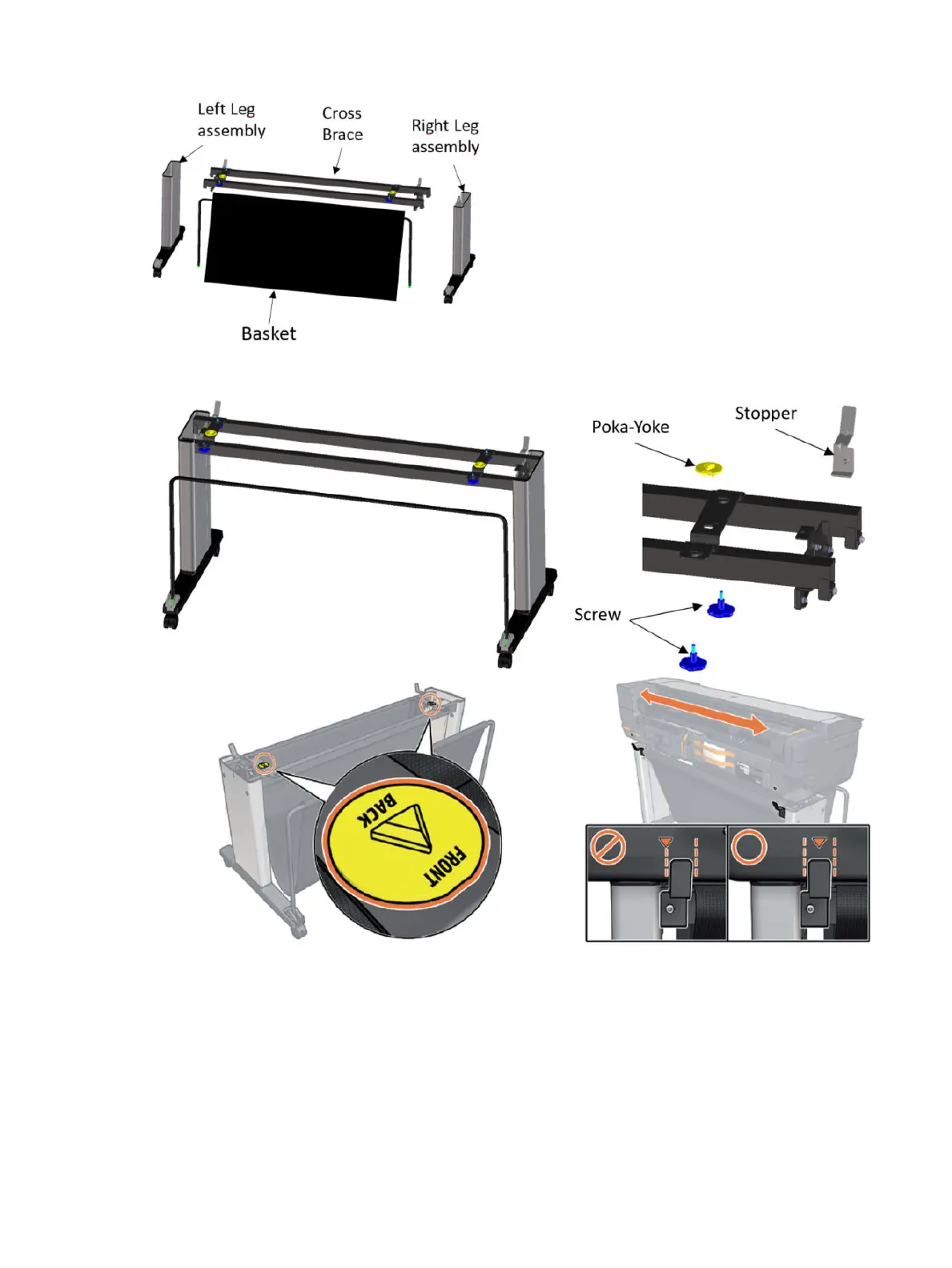 Left Leg assembly

Cross Brace

Right Leg assembly

Basket

Poka-Yoke

Stopper

Screw

BACK

FRONT