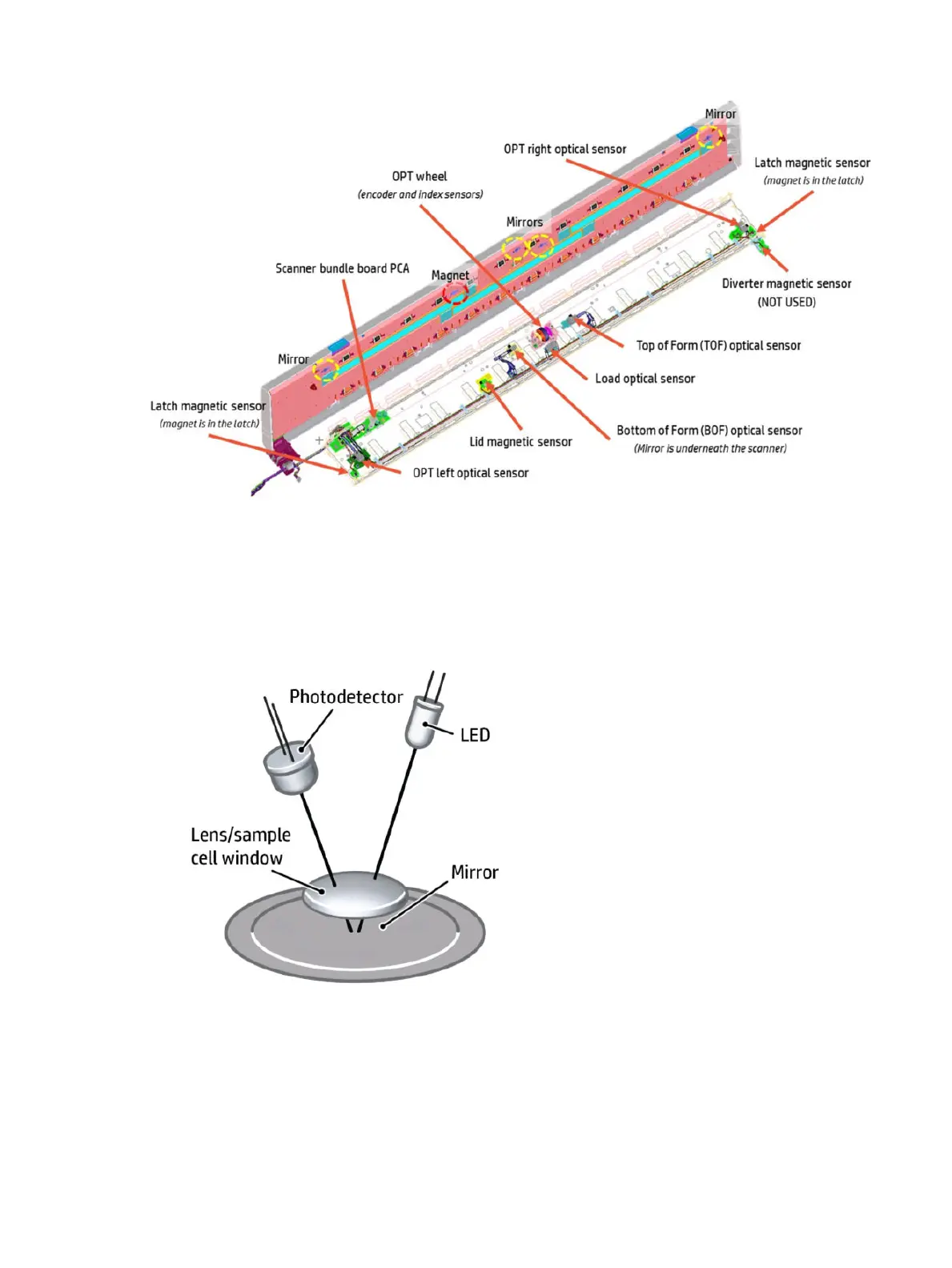 Mirror

OPT right optical sensor

Latch magnetic sensor
(magnet is in the latch)

OPT wheel
(encoder and index sensors)

Mirrors

Scanner bundle board PCA

Magnet

Diverter magnetic sensor
(NOT USED)

Top of Form (TOF) optical sensor

Mirror

Load optical sensor

Latch magnetic sensor
(magnet is in the latch)

Bottom of Form (BOF) optical sensor
(Mirror is underneath the scanner)

Lid magnetic sensor

OPT left optical sensor

Photodetector

LED

Lens/sample cell window

Mirror