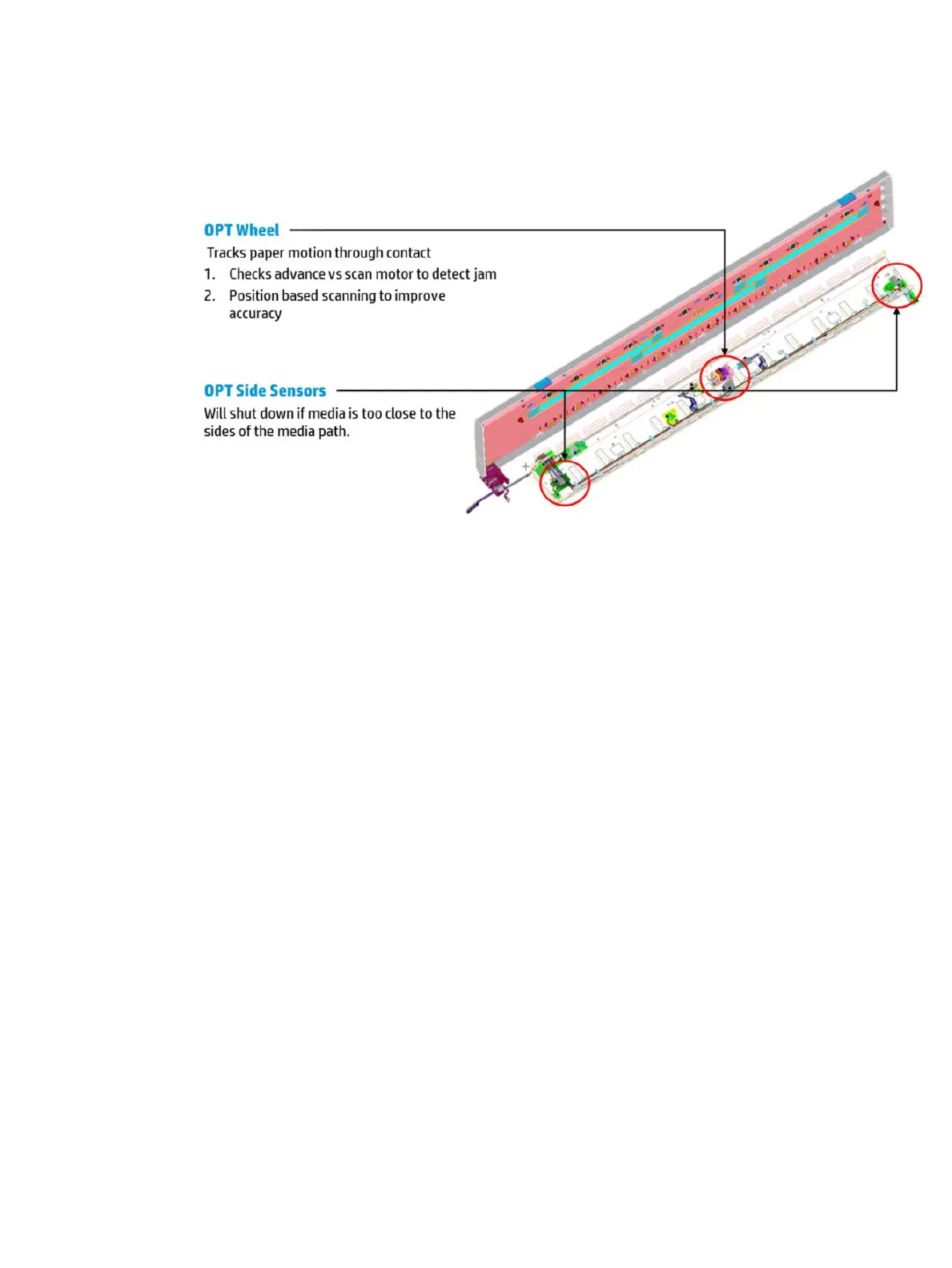 OPT Wheel

Tracks paper motion through contact

1. Checks advance vs scan motor to detect jam
2. Position based scanning to improve accuracy

OPT Side Sensors

Will shut down if media is too close to the sides of the media path.