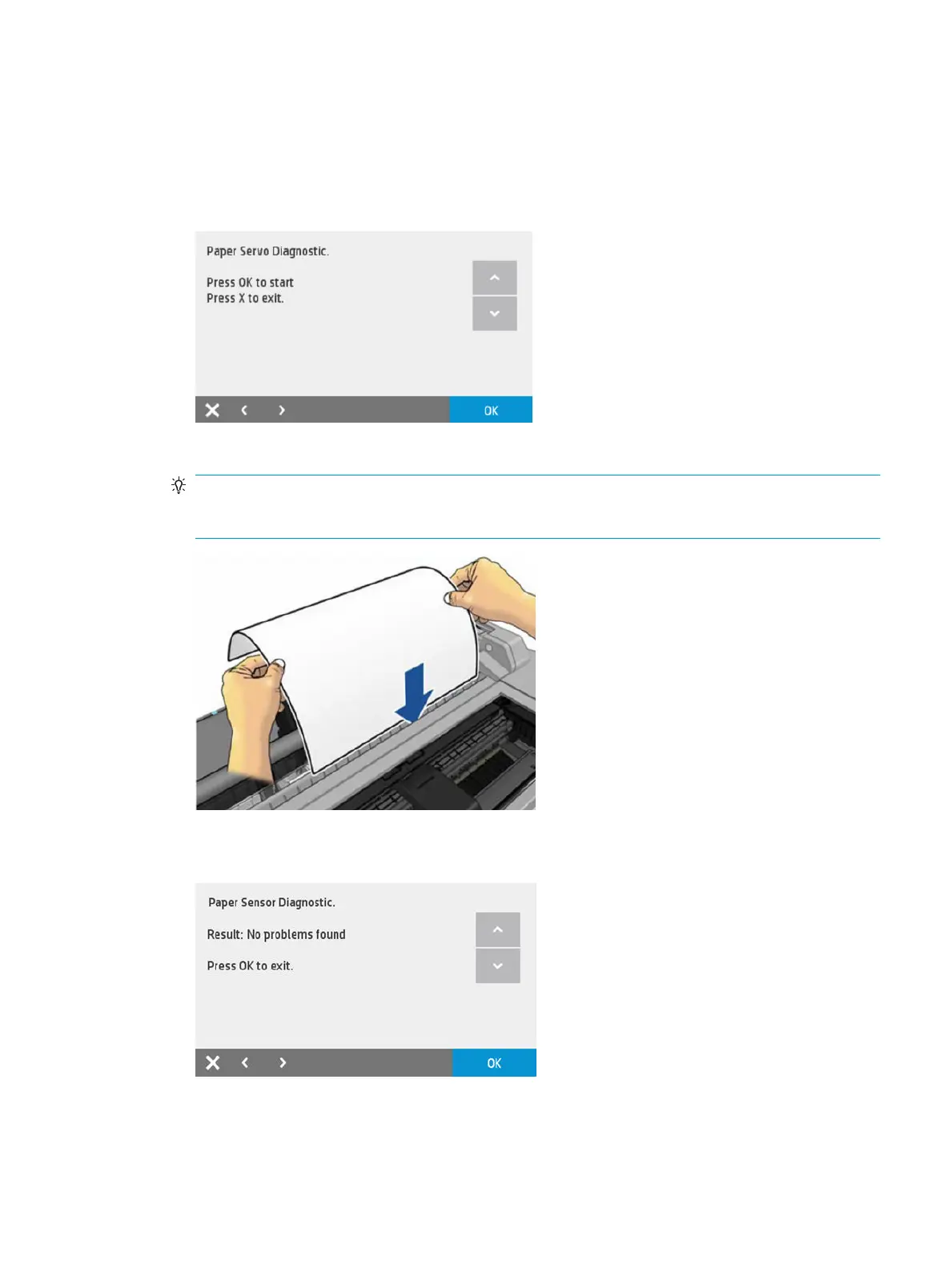 Paper Servo Diagnostic.

Press OK to start
Press X to exit.

OK

Paper Sensor Diagnostic.

Result: No problems found

Press OK to exit.

OK