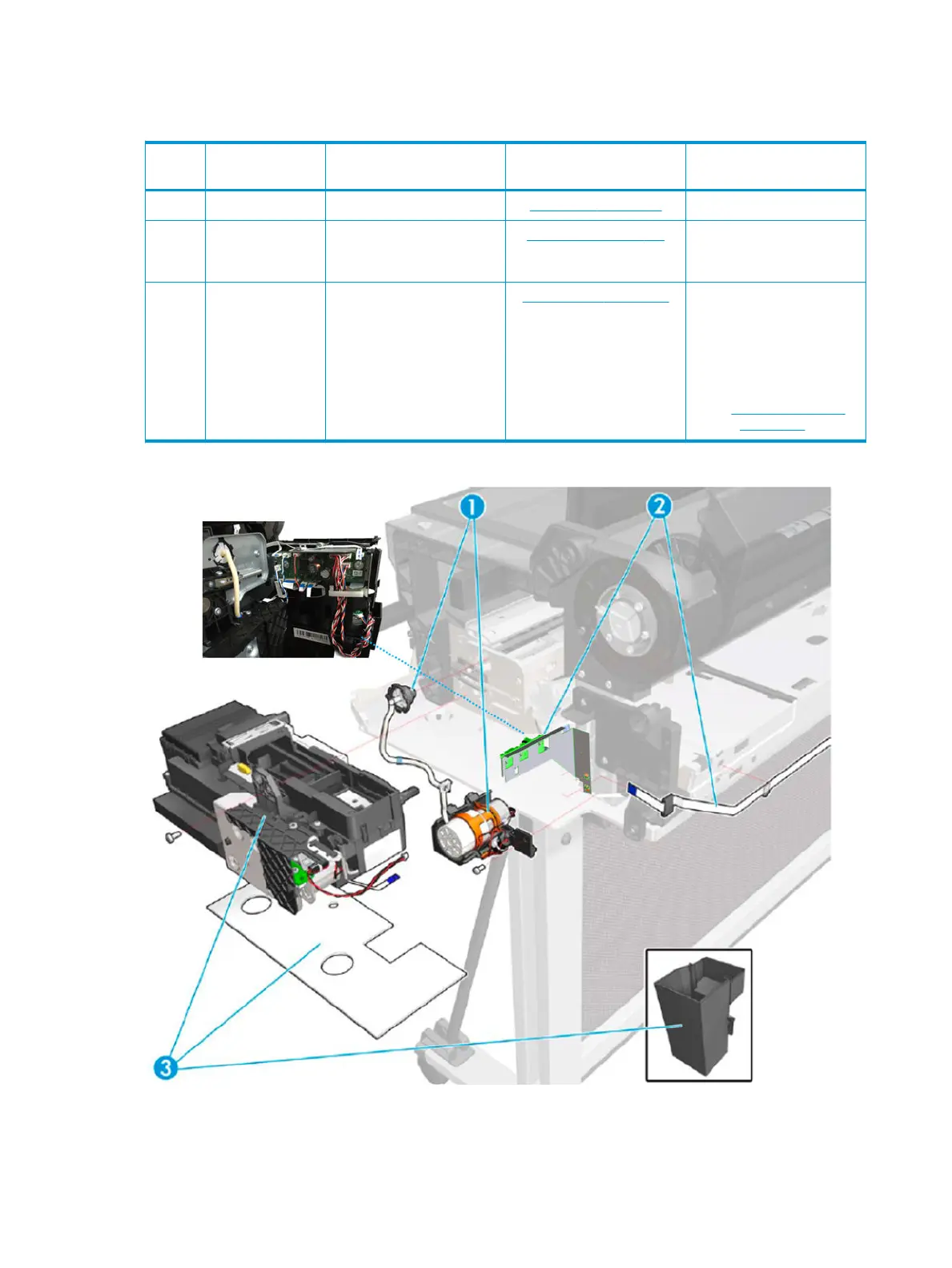 1

2

3