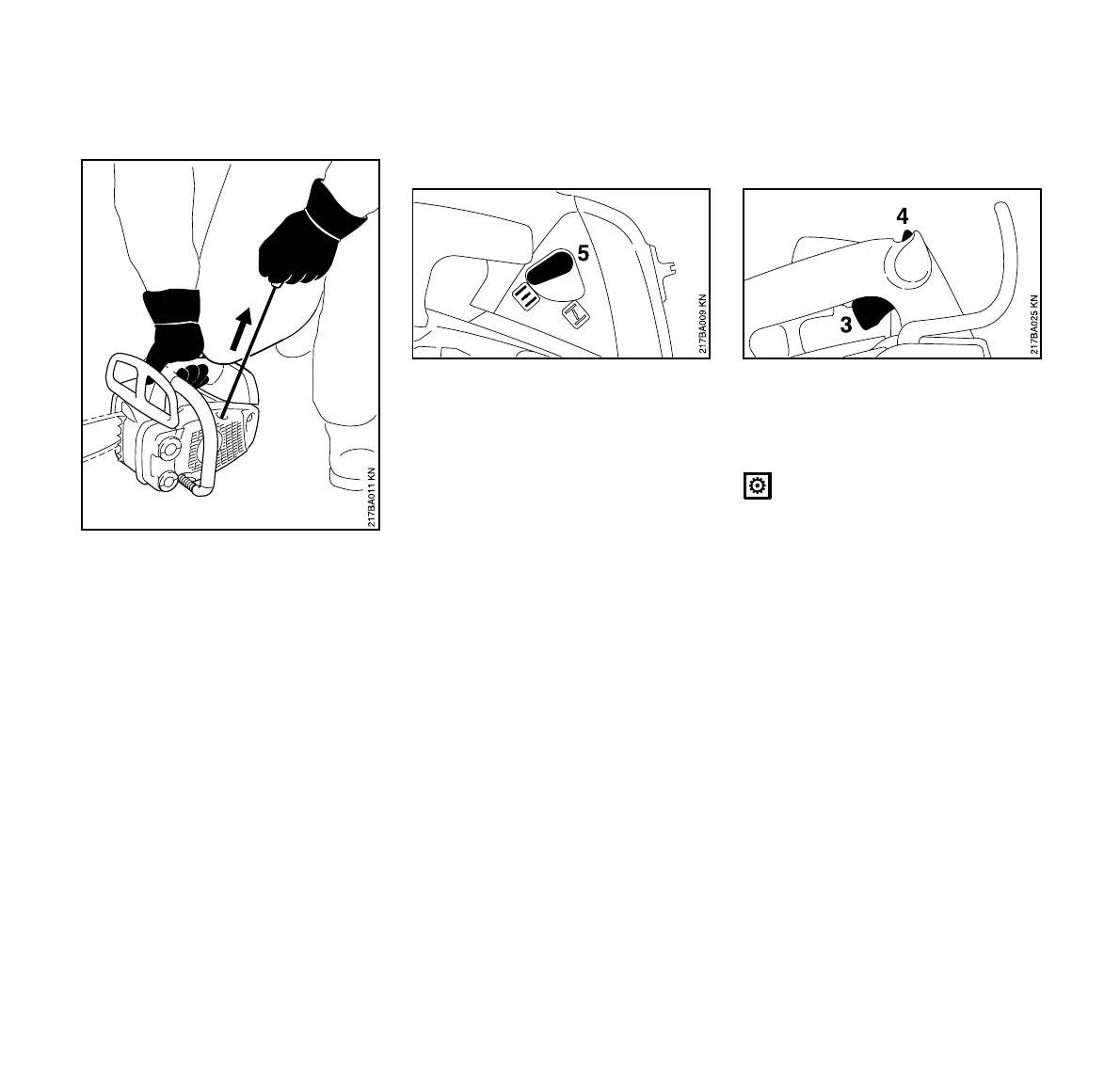 217BA011 KN

5

217BA009 KN

4

3

217BA025 KN