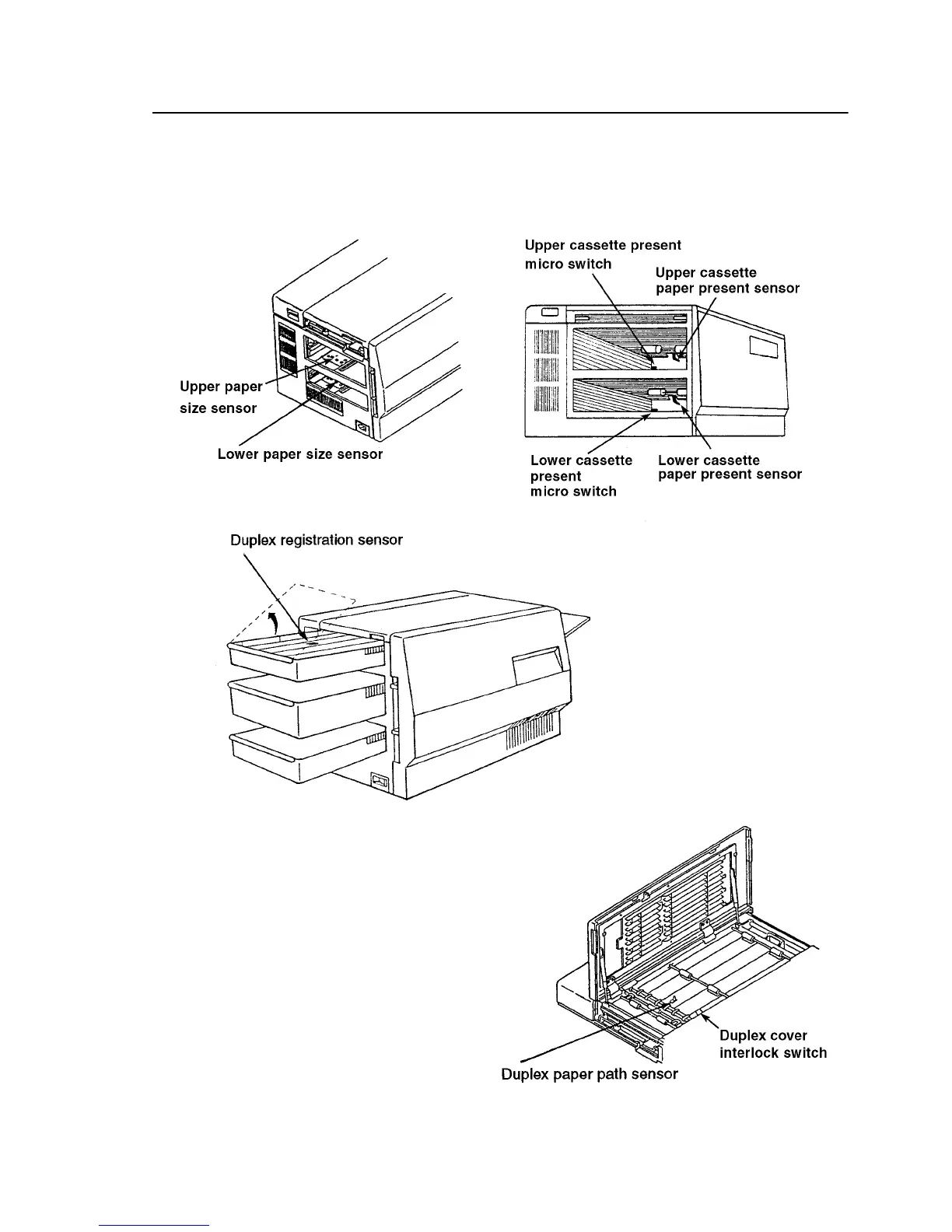 Upper paper size sensor

Lower paper size sensor

Upper cassette present micro switch

Upper cassette paper present sensor

Lower cassette present micro switch

Lower cassette paper present sensor

Duplex registration sensor

Duplex cover interlock switch

Duplex paper path sensor