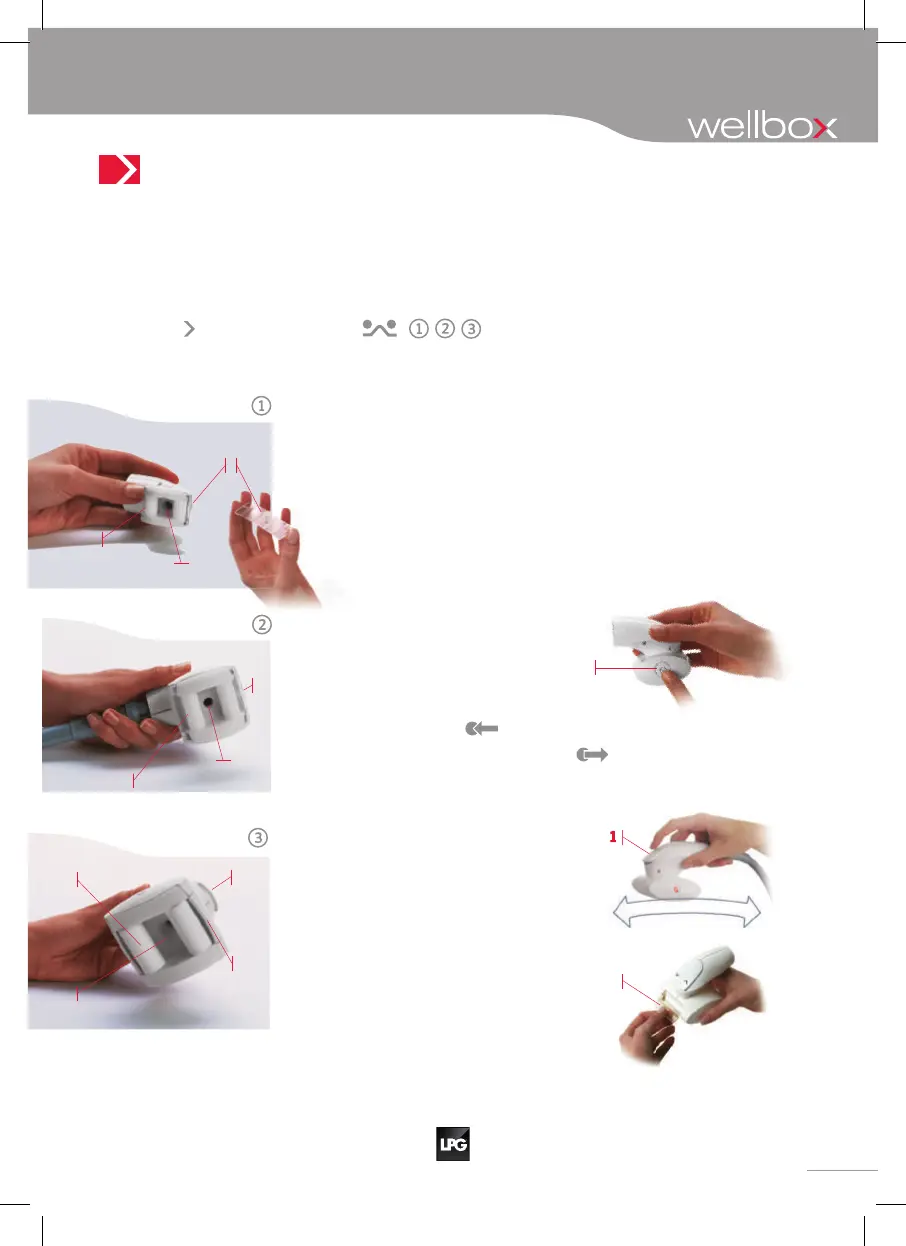 wellbox

① ② ③

①

②

③

1

LPG