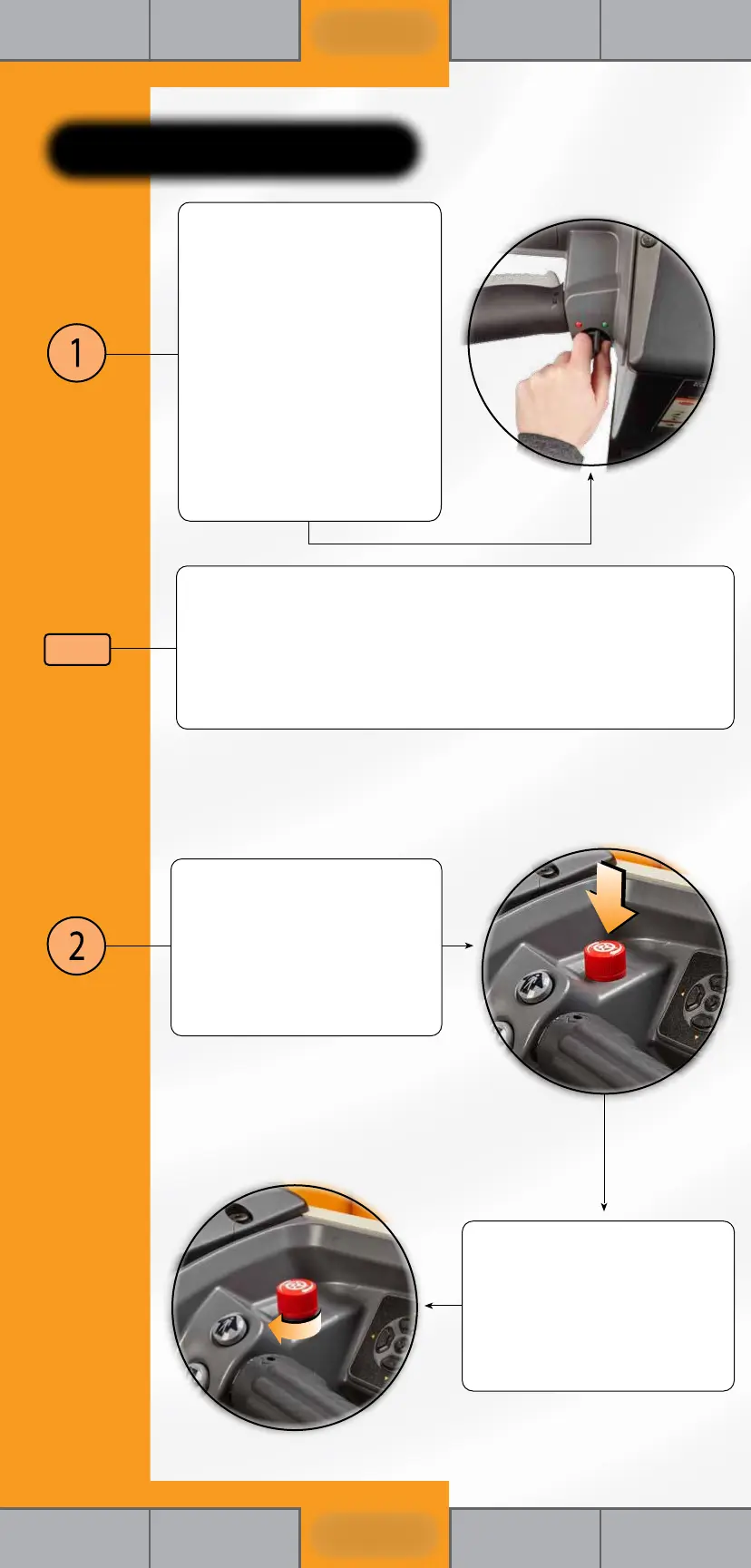 1

2