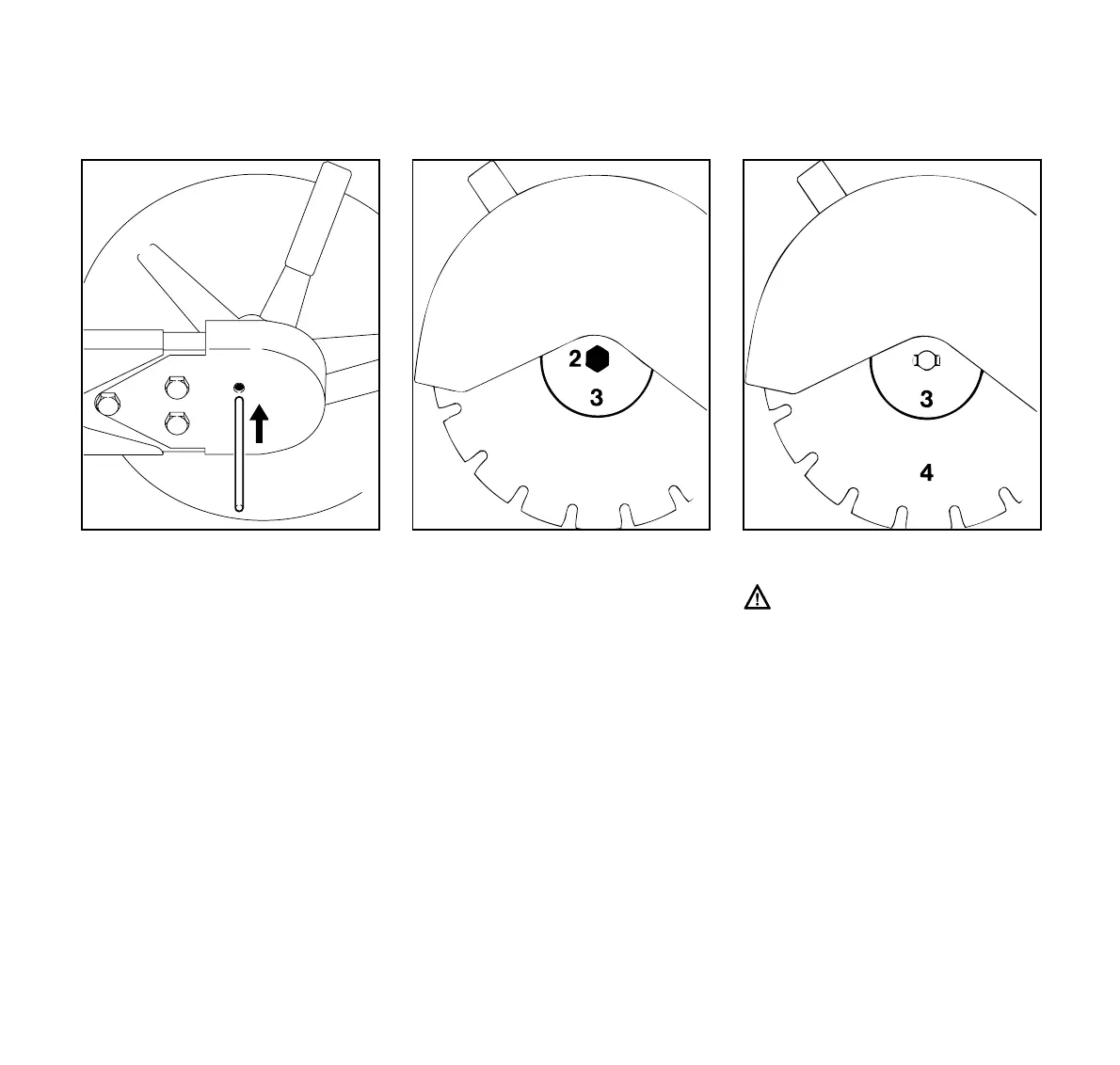 2
3
3
4