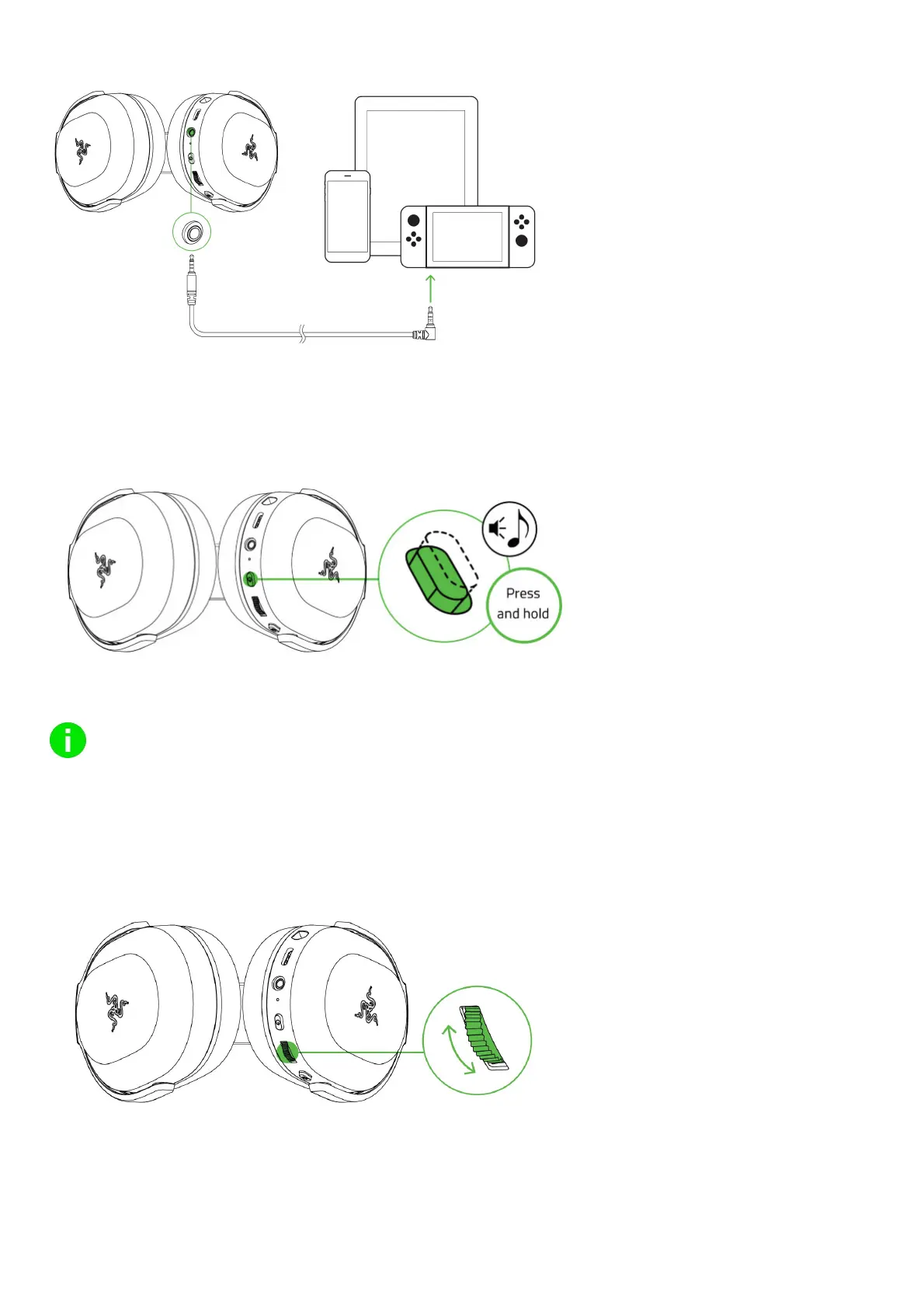 Press and hold