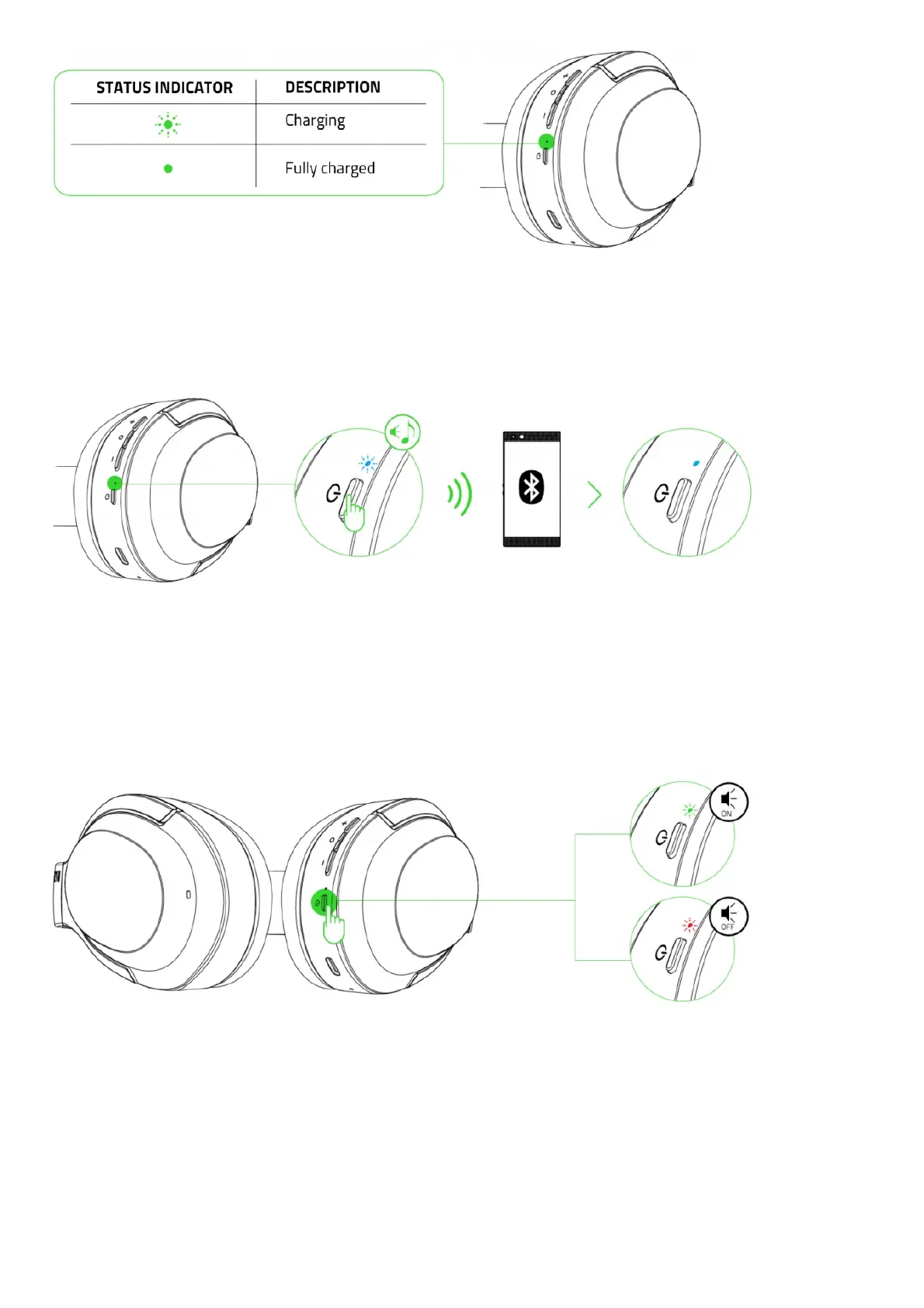 | STATUS INDICATOR | DESCRIPTION |
|---|---|
| | Charging |
| | Fully charged |

ON

OFF