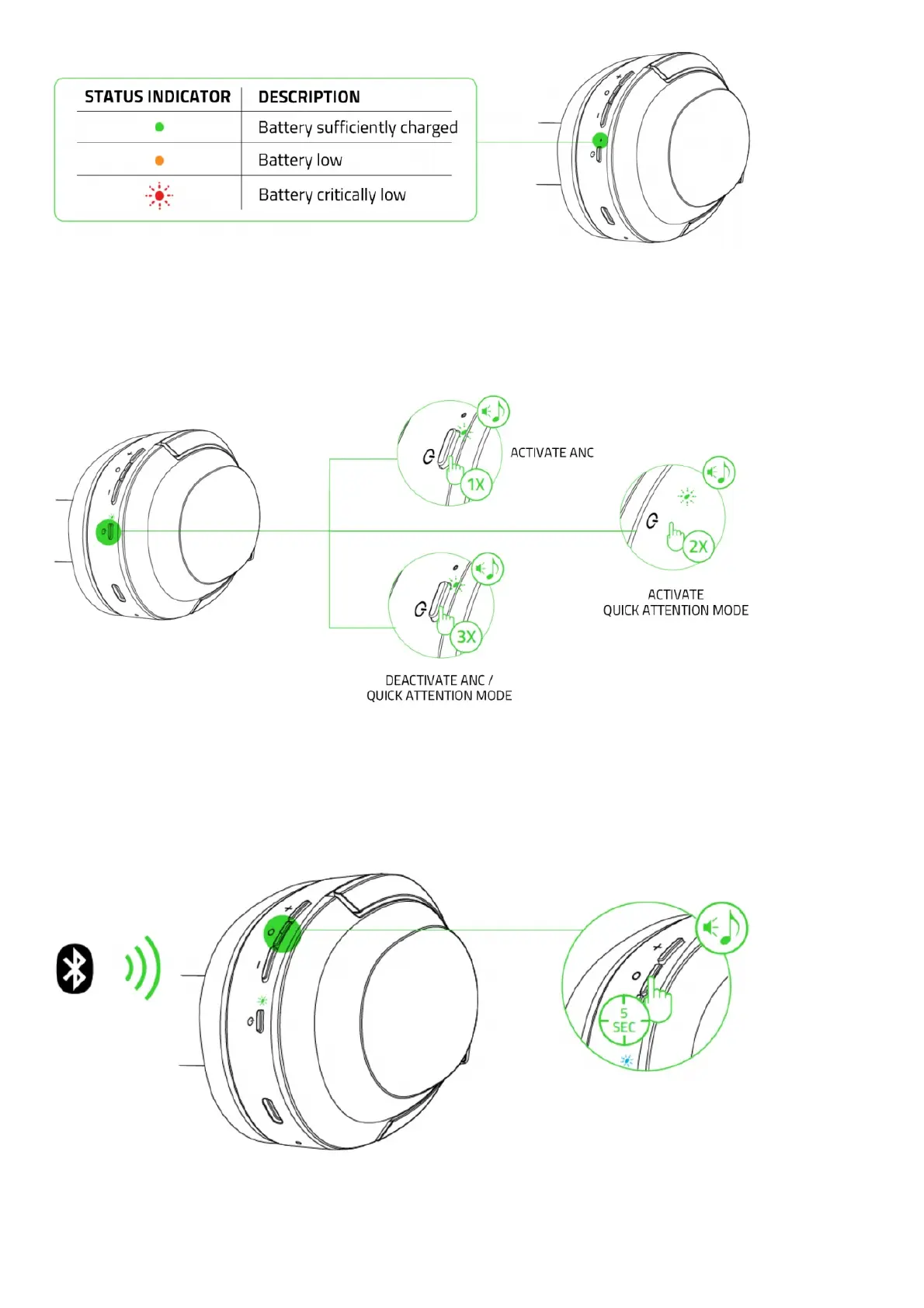 | STATUS INDICATOR | DESCRIPTION |
|---|---|
| | Battery sufficiently charged |
| | Battery low |
| | Battery critically low |

1X

ACTIVATE ANC

2X

ACTIVATE
QUICK ATTENTION MODE

3X

DEACTIVATE ANC /
QUICK ATTENTION MODE

5 SEC