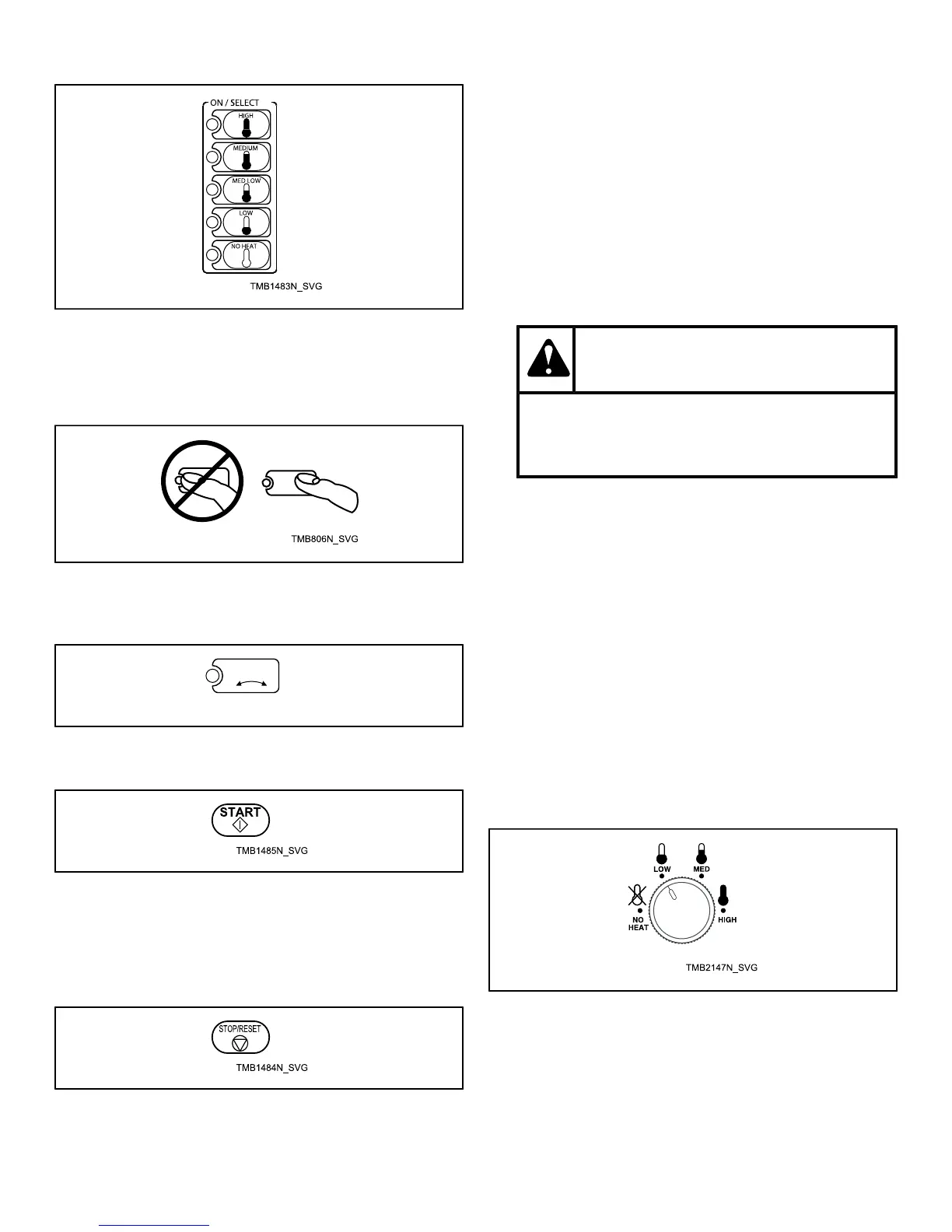 ON / SELECT
HIGH
MEDIUM
MED LOW
LOW
NO HEAT
TMB1483N_SVG

TMB806N_SVG

START
TMB1485N_SVG

STOP/RESET
TMB1484N_SVG

LOW
MED
NO HEAT
HIGH
TMB2147N_SVG