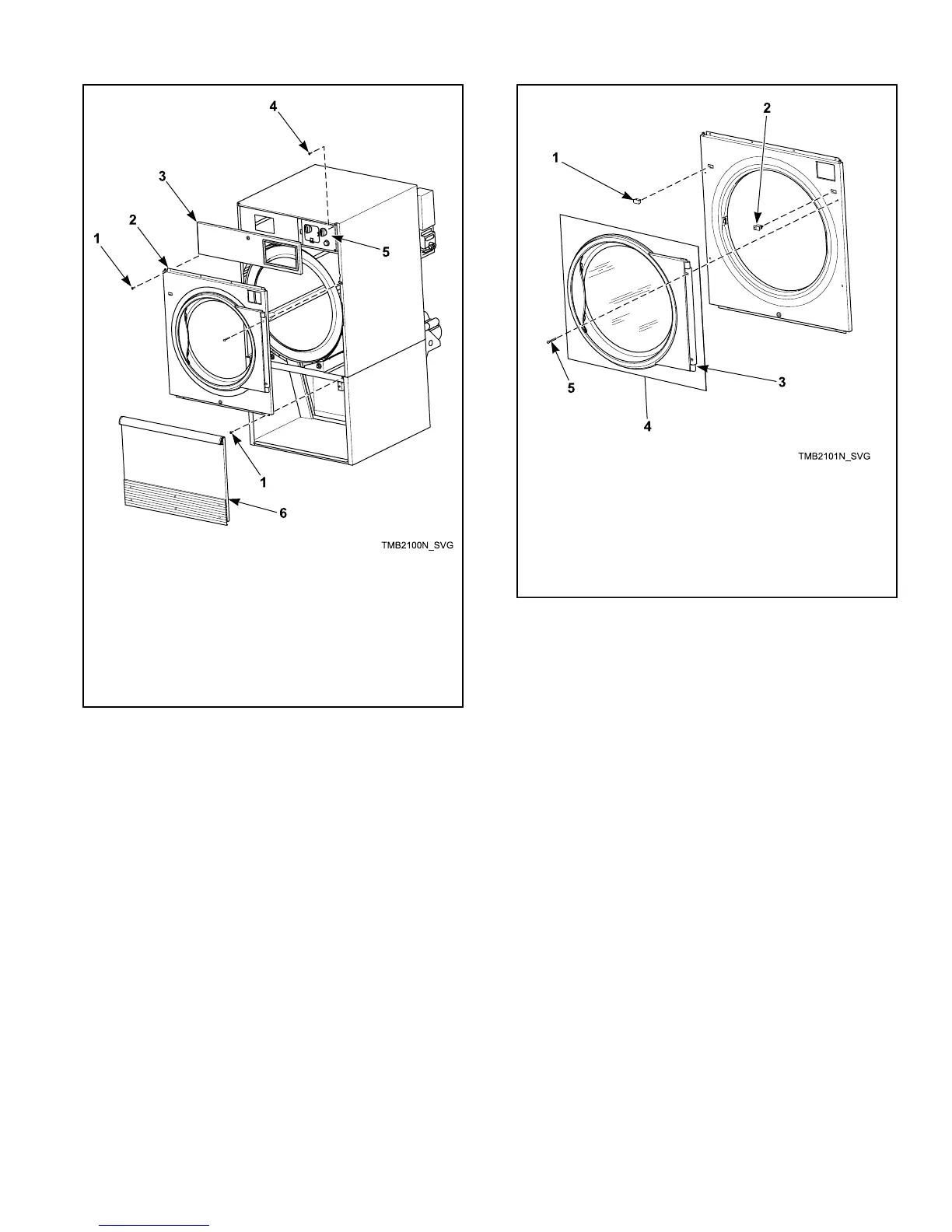 4
3
2
1
5
1
6
TMB2100N_SVG

2
1
5
3
4
TMB2101N_SVG