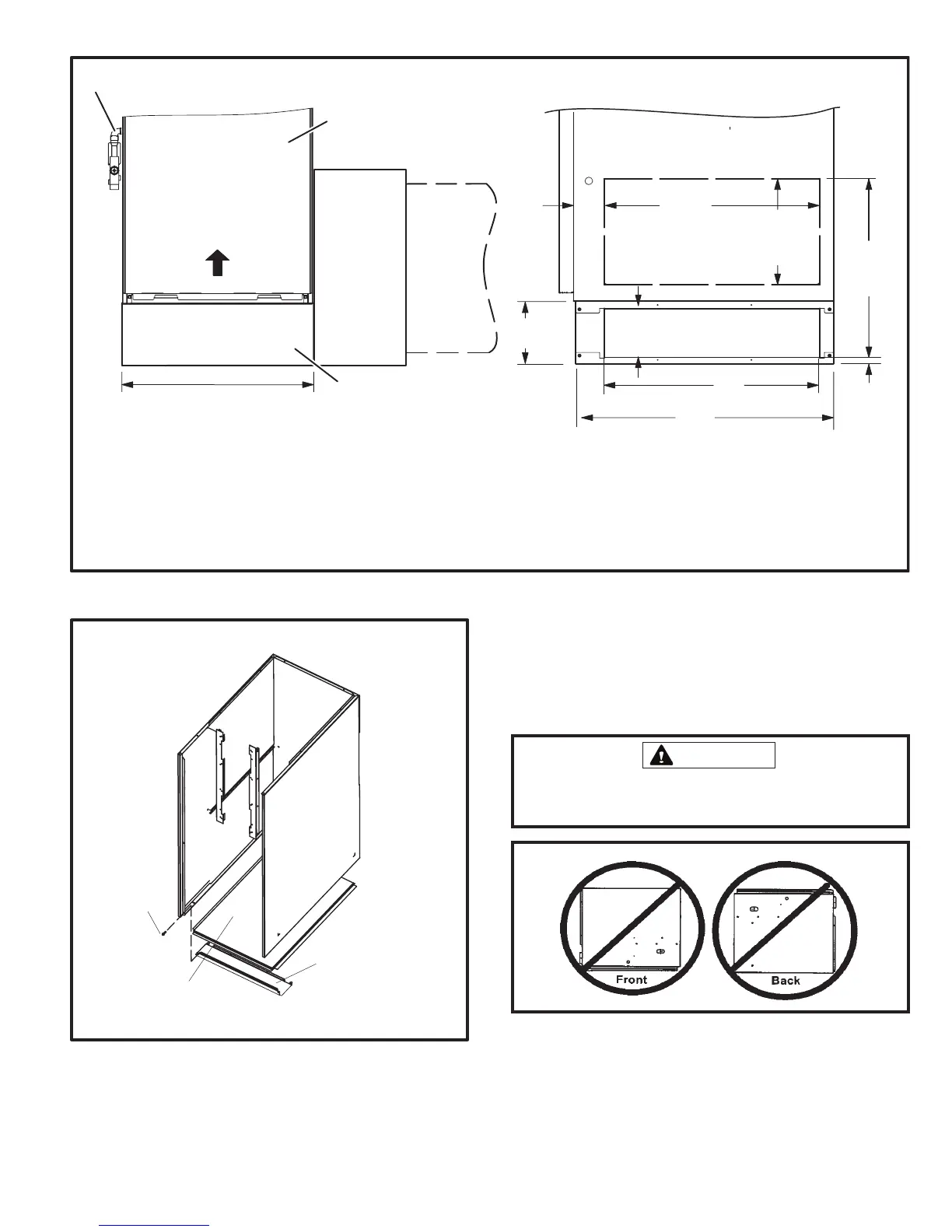 Front

Back