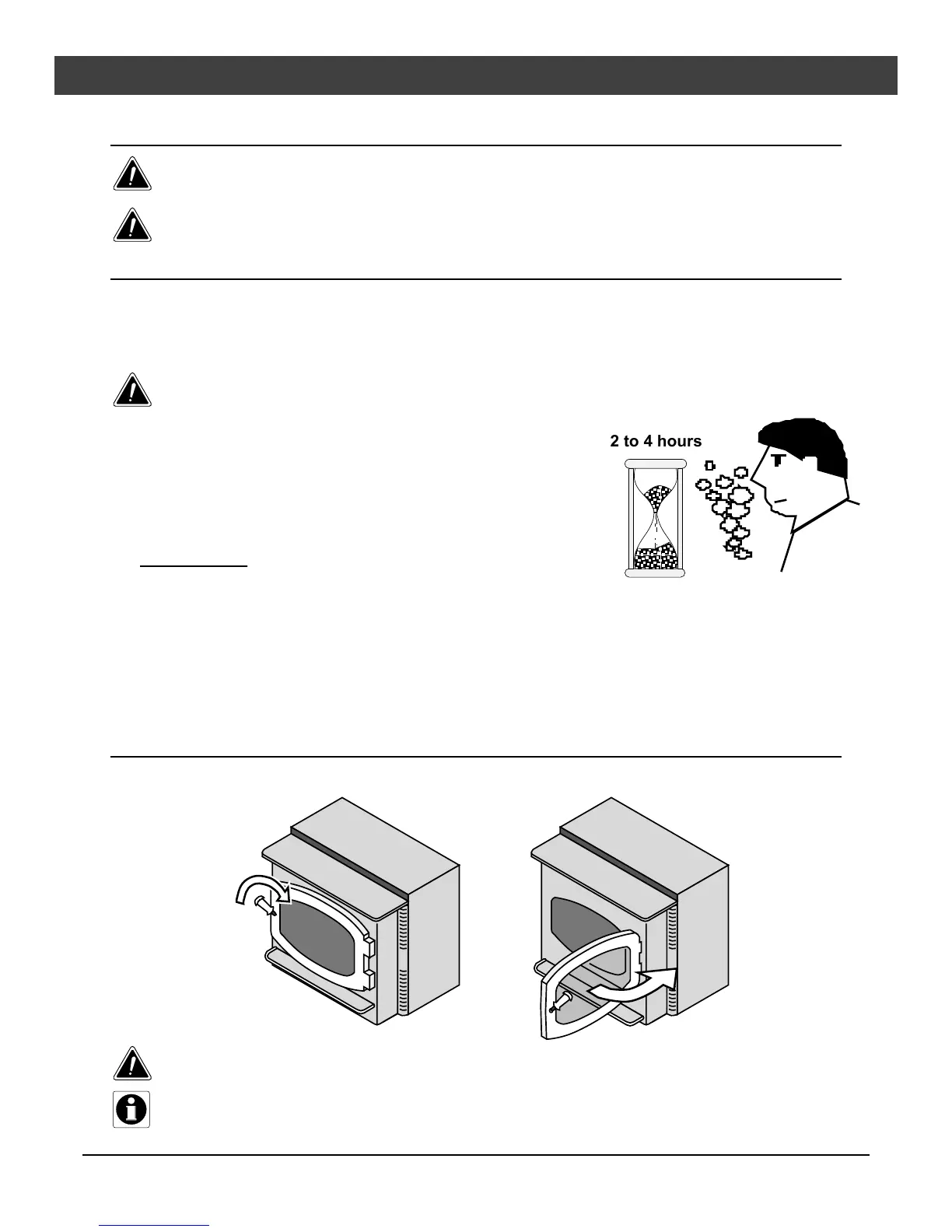 2 to 4 hours