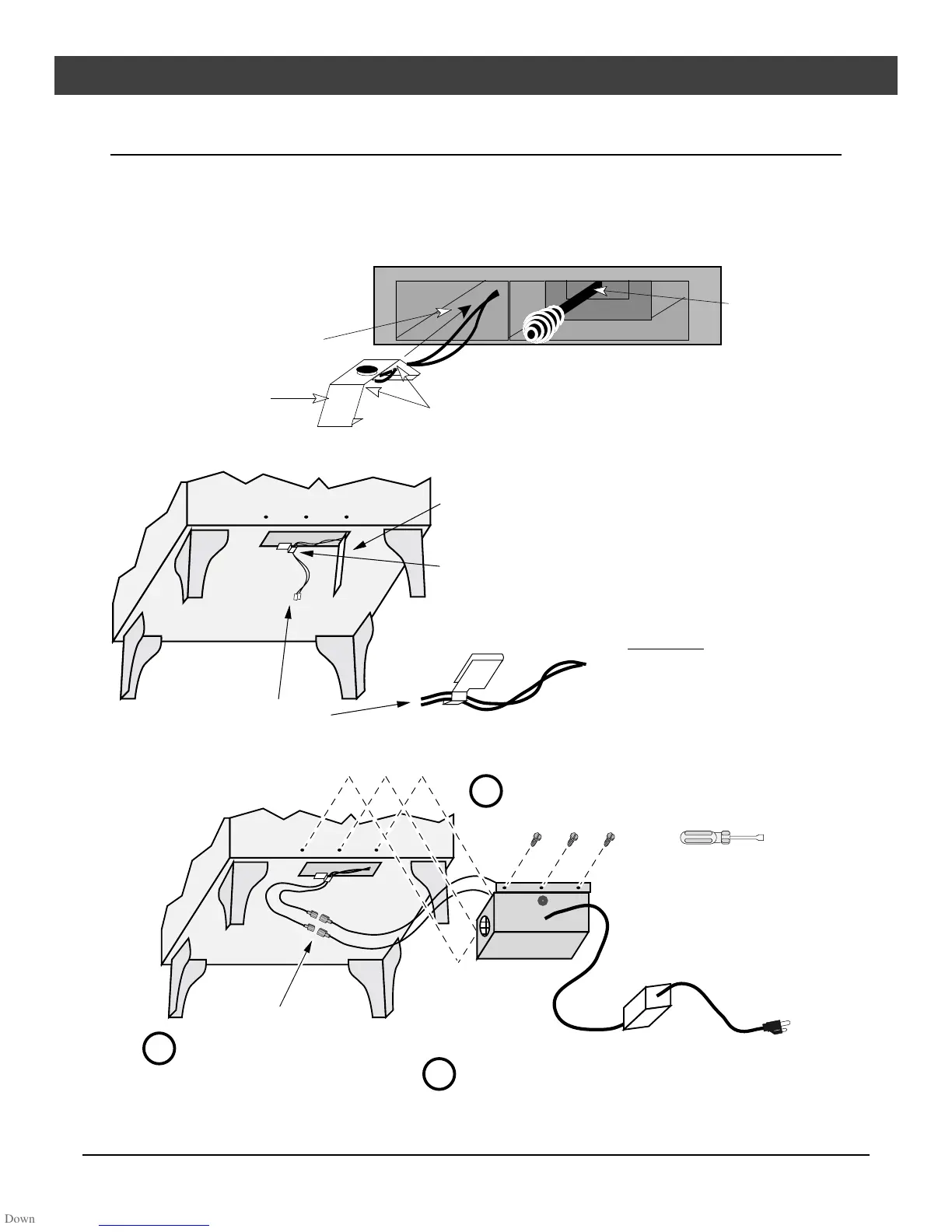 Down