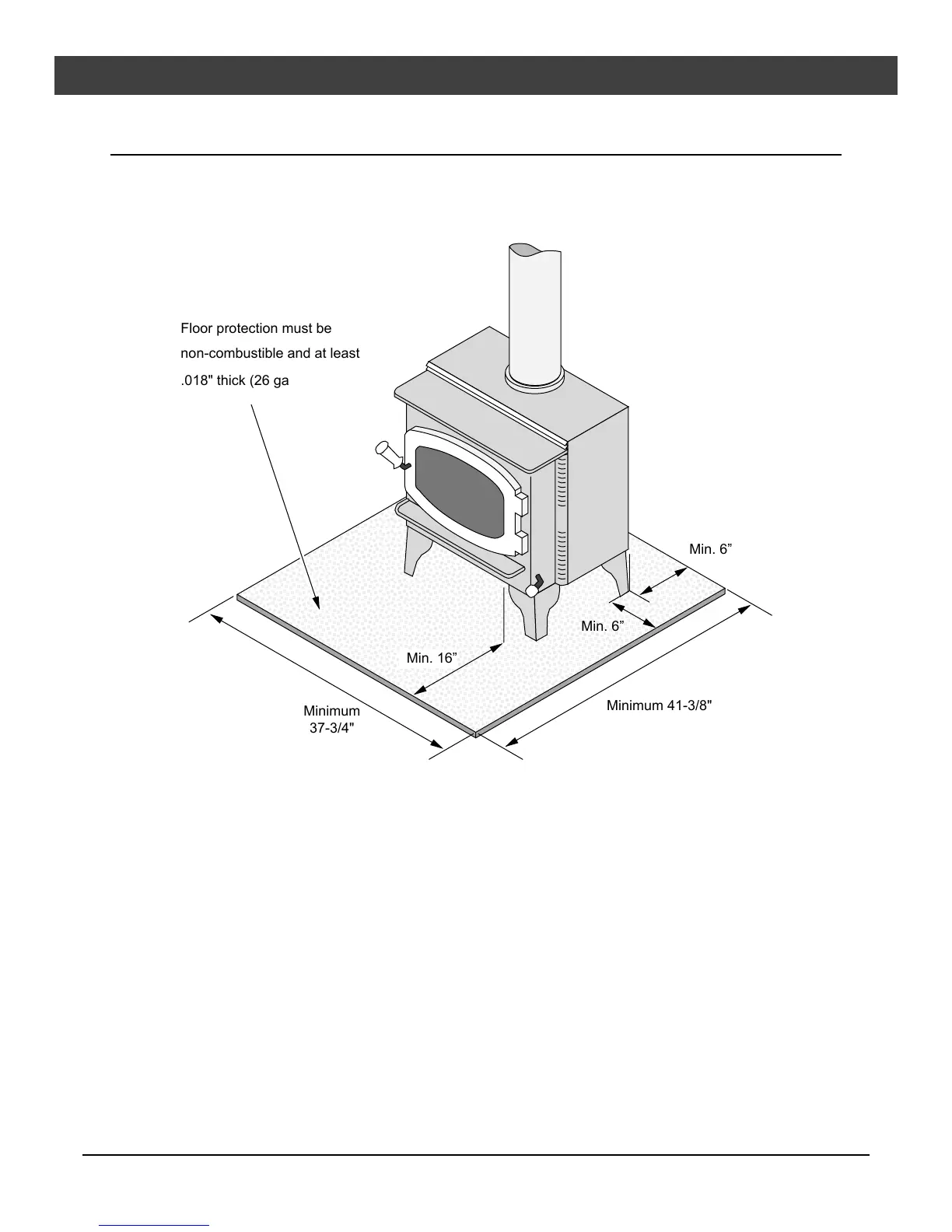 Floor protection must be non-combustible and at least .018" thick (26 ga

Min. 6”

Min. 6”

Min. 16”

Minimum 37-3/4"

Minimum 41-3/8"