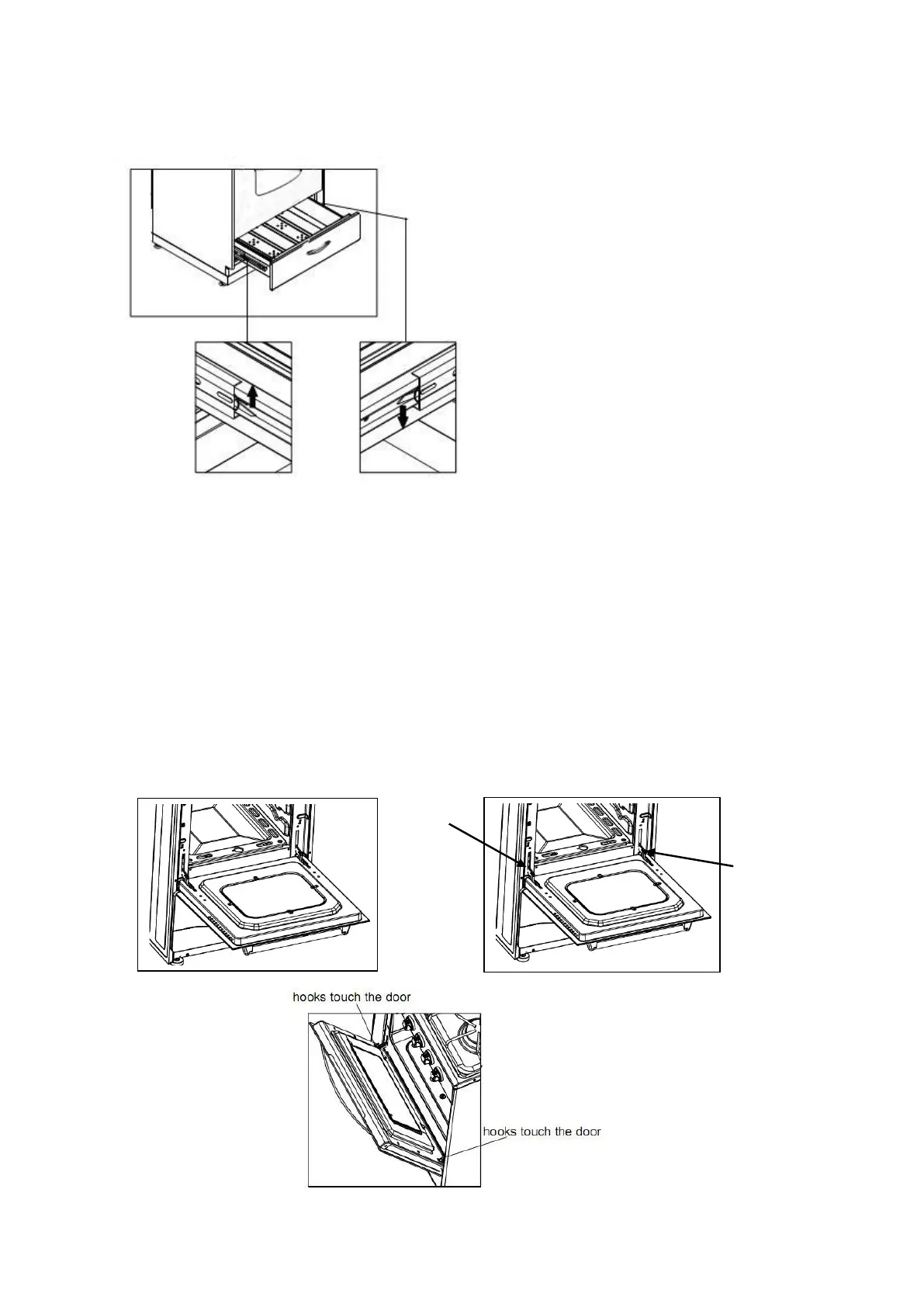 hooks touch the door

hooks touch the door