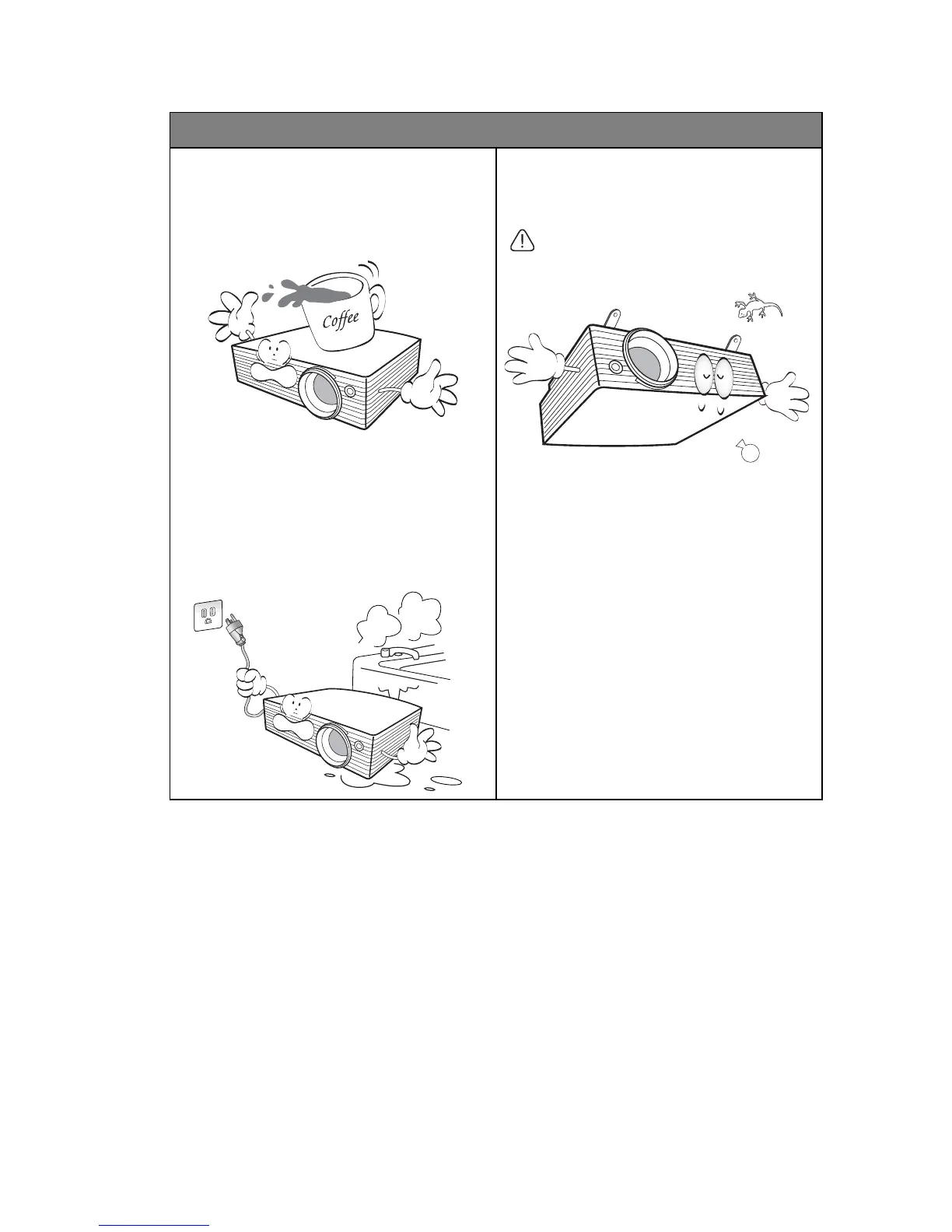 Coffee