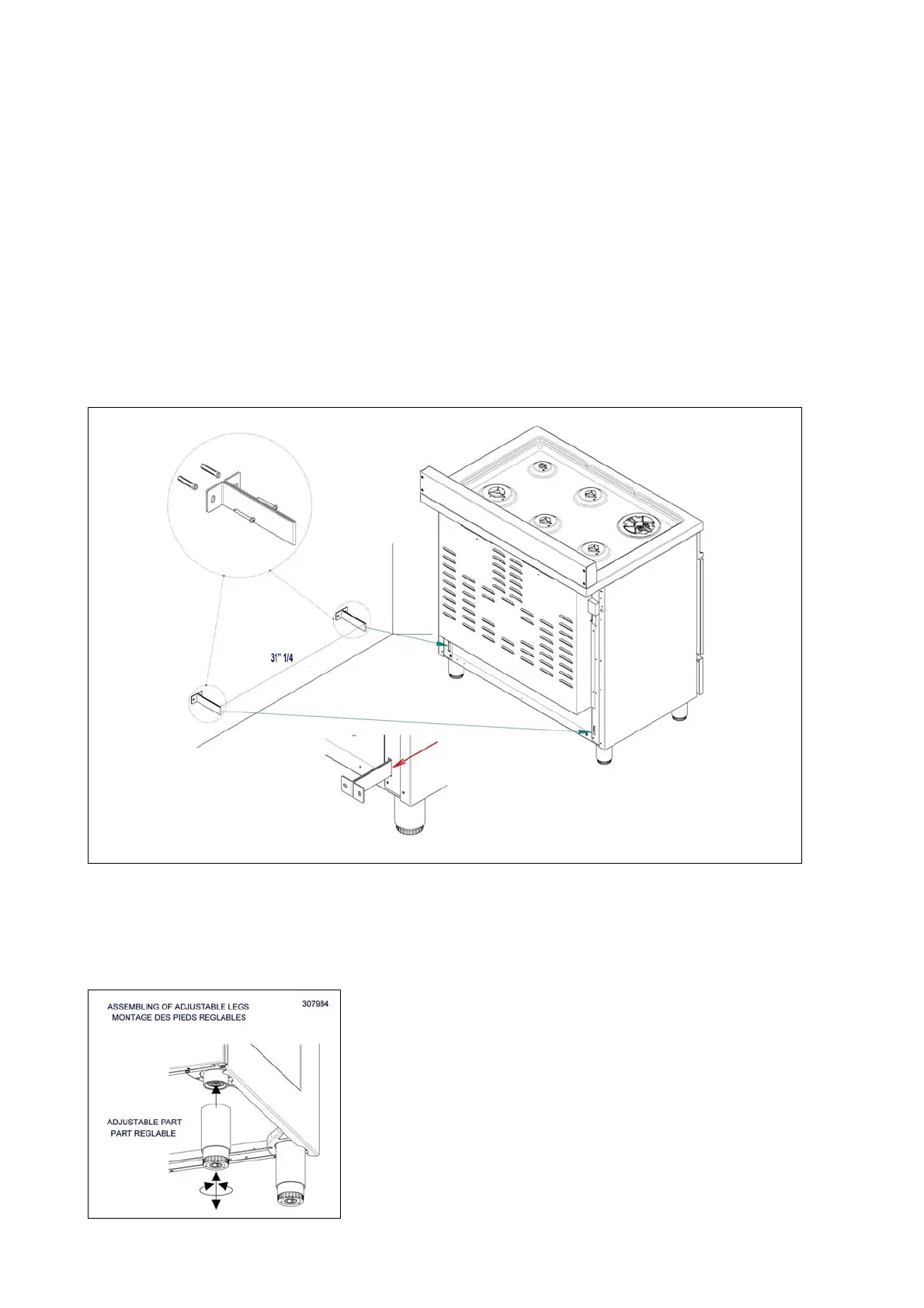 31" 1/4

ASSEMBLING OF ADJUSTABLE LEGS
MONTAGE DES PIEDS REGLABLES

307984

ADJUSTABLE PART
PART REGLABLE