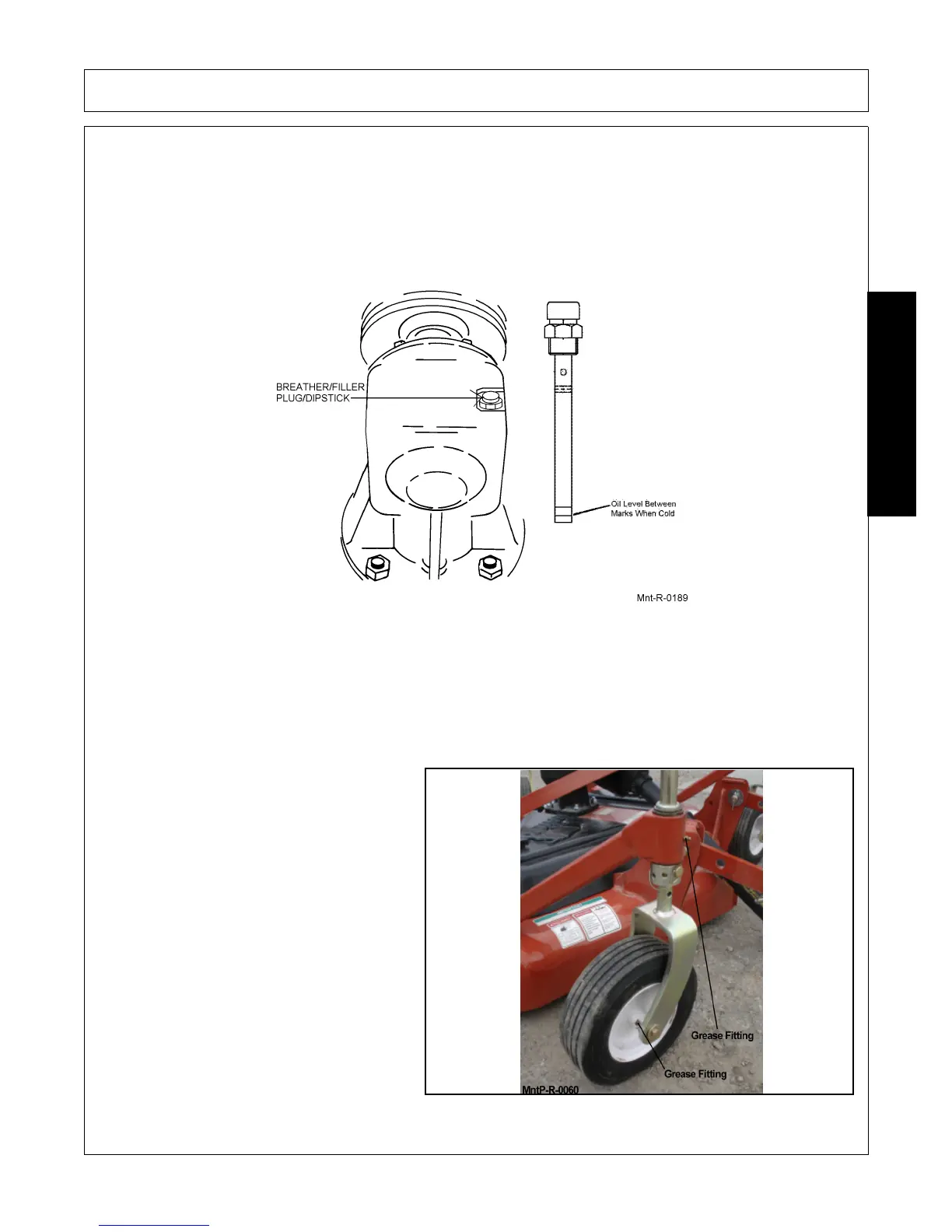 BREATHER/FILLER PLUG/DIPSTICK

Oil Level Between Marks When Cold

Mnt-R-0189

Grease Fitting

Grease Fitting

MntP-R-0060